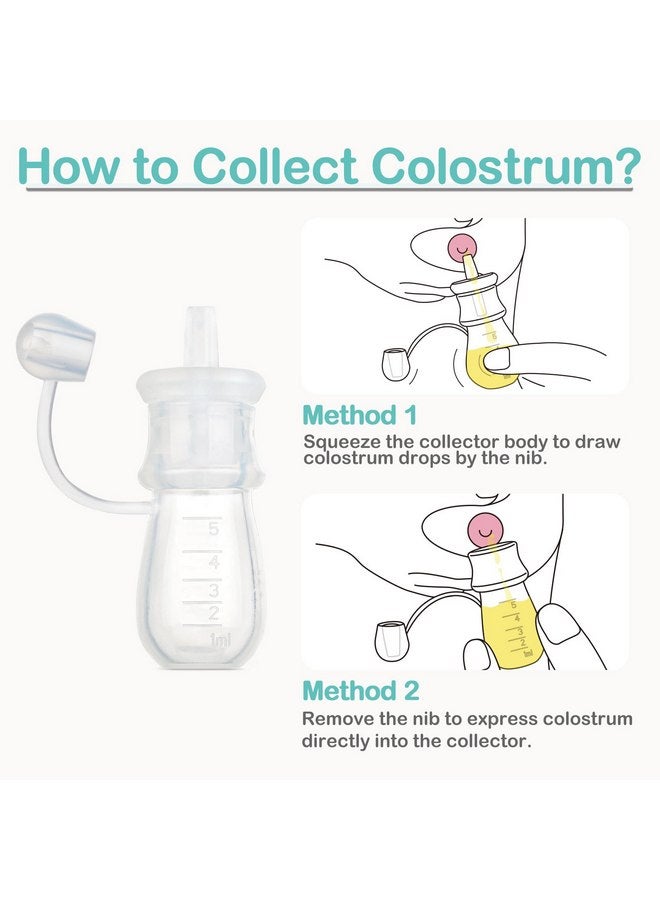 How to Collect Colostrum?

5
4
3
2
1ml

Method 1
Squeeze the collector body to draw colostrum drops by the nib.

5
4
3
2
1ml

Method 2
Remove the nib to express colostrum directly into the collector.