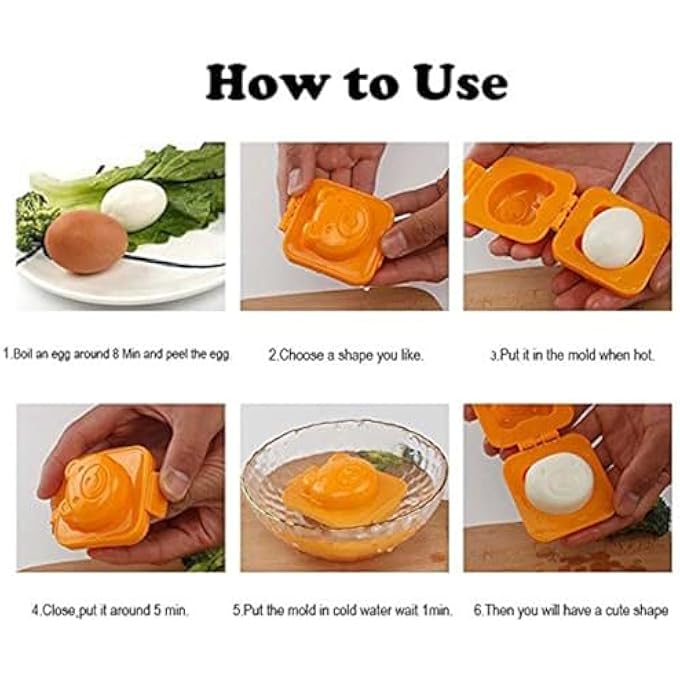 How to Use

1.Boil an egg around 8 Min and peel the egg.

2.Choose a shape you like.

3.Put it in the mold when hot.

4.Close,put it around 5 min.

5.Put the mold in cold water wait 1min.

6.Then you will have a cute shape