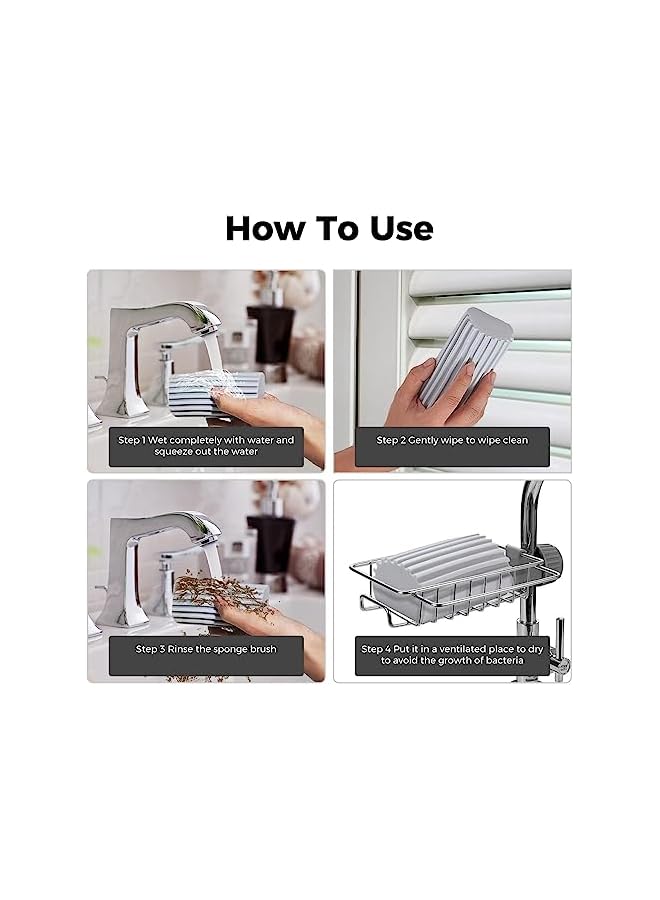 How To Use

Step 1 Wet completely with water and squeeze out the water

Step 2 Gently wipe to wipe clean

Step 3 Rinse the sponge brush

Step 4 Put it in a ventilated place to dry to avoid the growth of bacteria