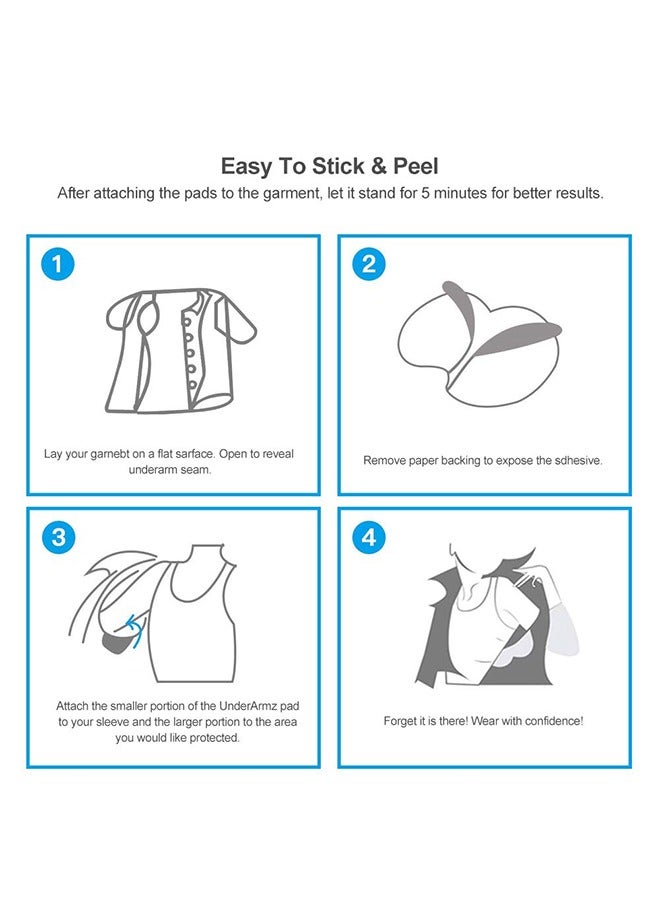 Easy To Stick & Peel
After attaching the pads to the garment, let it stand for 5 minutes for better results.

1

Lay your garnebt on a flat sarface. Open to reveal underarm seam.

2

Remove paper backing to expose the sdhesive.

3

Attach the smaller portion of the UnderArmz pad to your sleeve and the larger portion to the area you would like protected.

4

Forget it is there! Wear with confidence!