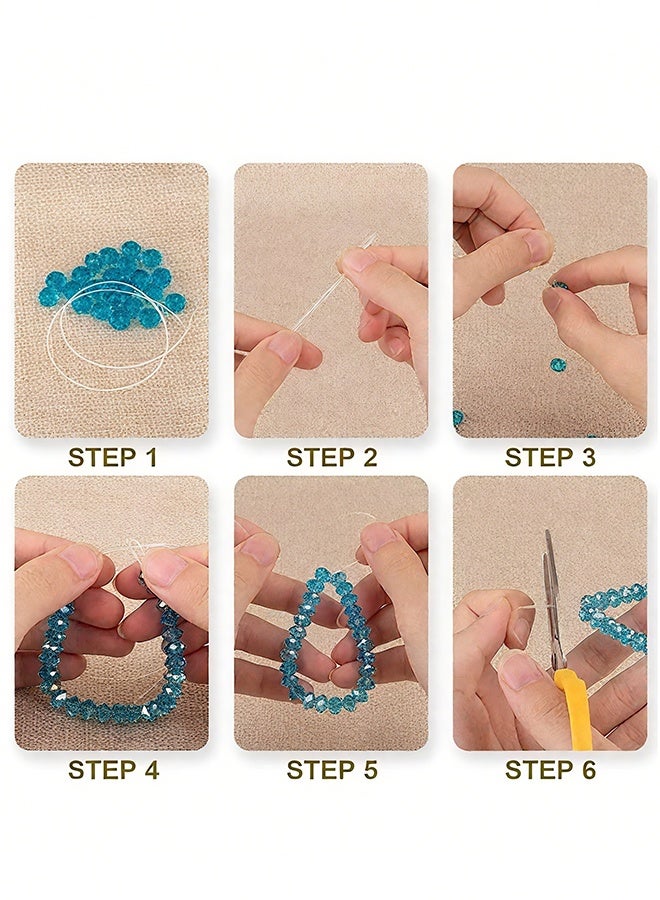 STEP 1

STEP 2

STEP 3

STEP 4

STEP 5

STEP 6