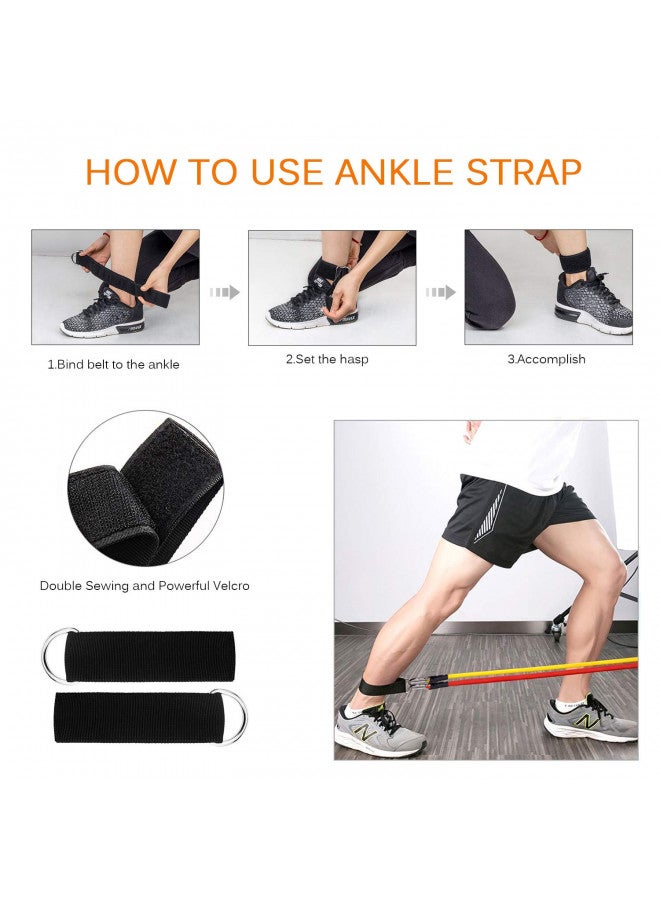 HOW TO USE ANKLE STRAP

1.Bind belt to the ankle

2.Set the hasp

3.Accomplish

Double Sewing and Powerful Velcro