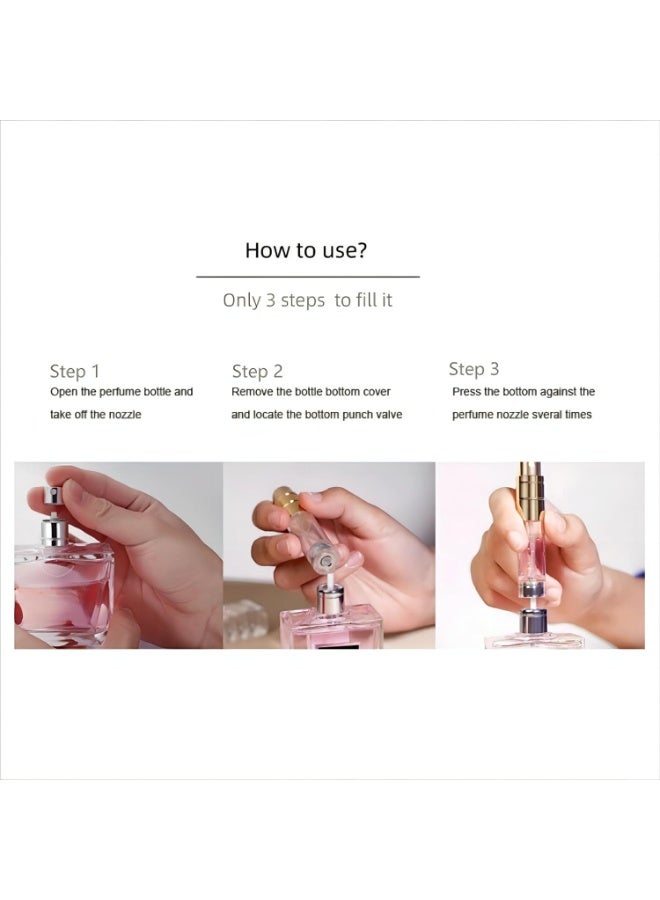 How to use?

Only 3 steps to fill it

Step 1
Open the perfume bottle and take off the nozzle

Step 2
Remove the bottle bottom cover and locate the bottom punch valve

Step 3
Press the bottom against the perfume nozzle sveral times