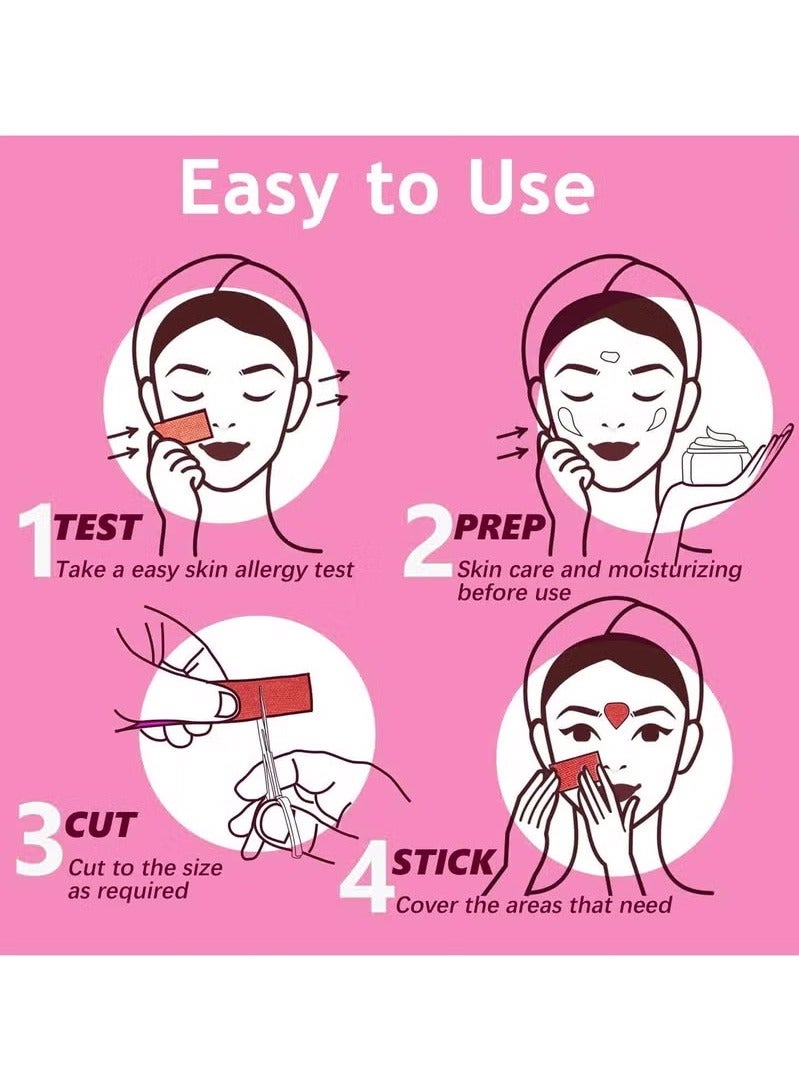 Easy to Use

1 TEST
Take a easy skin allergy test

2 PREP
Skin care and moisturizing before use

3 CUT
Cut to the size as required

4 STICK
Cover the areas that need