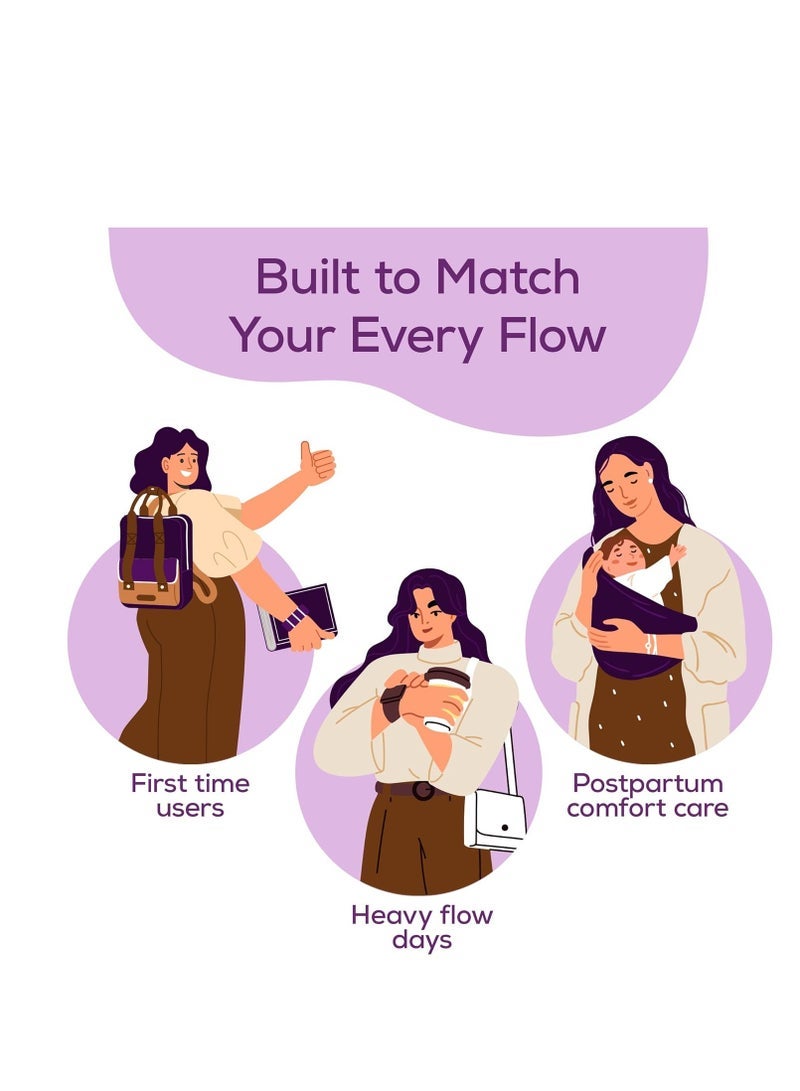 Built to Match Your Every Flow

First time users

Heavy flow days

Postpartum comfort care