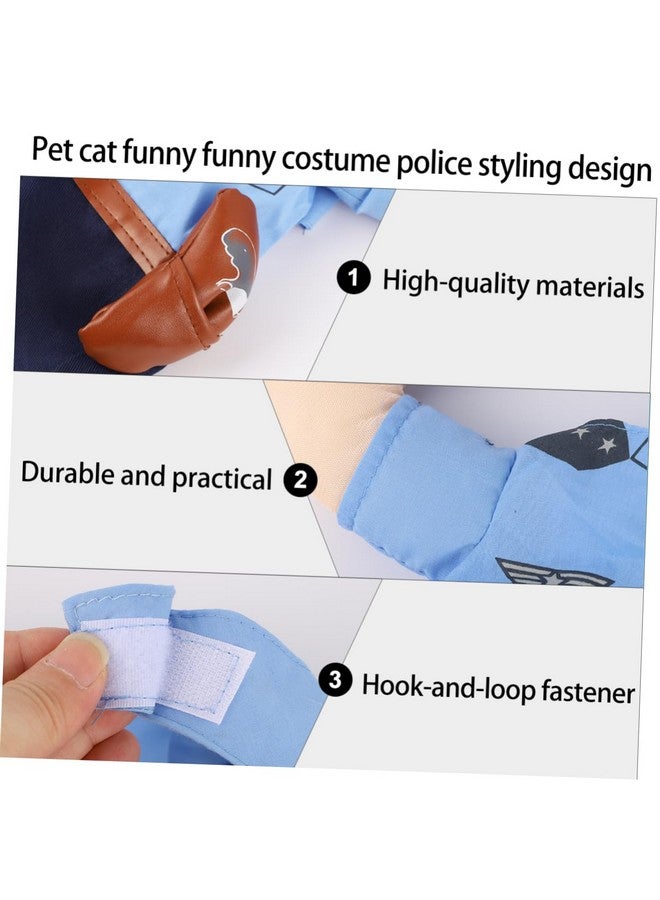 Pet cat funny funny costume police styling design

1 High-quality materials

Durable and practical 2

3 Hook-and-loop fastener