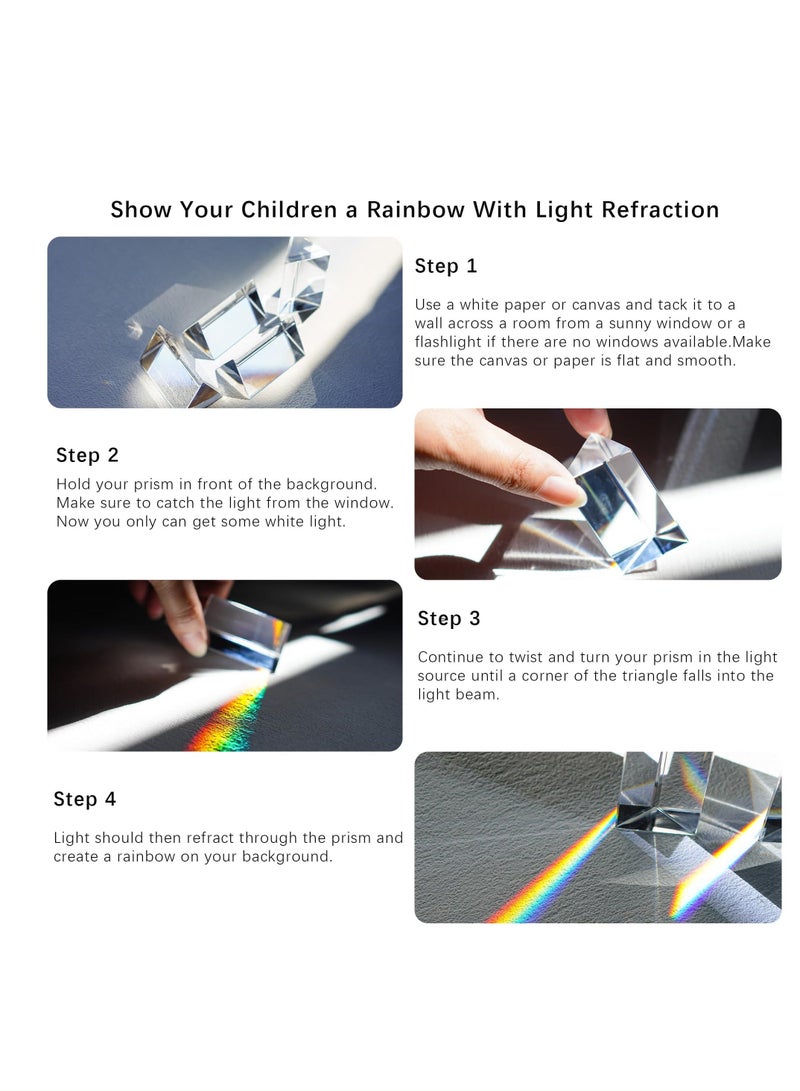 Show Your Children a Rainbow With Light Refraction

Step 1

Use a white paper or canvas and tack it to a wall across a room from a sunny window or a flashlight if there are no windows available.Make sure the canvas or paper is flat and smooth.

Step 2

Hold your prism in front of the background. Make sure to catch the light from the window. Now you only can get some white light.

Step 3

Continue to twist and turn your prism in the light source until a corner of the triangle falls into the light beam.

Step 4

Light should then refract through the prism and create a rainbow on your background.