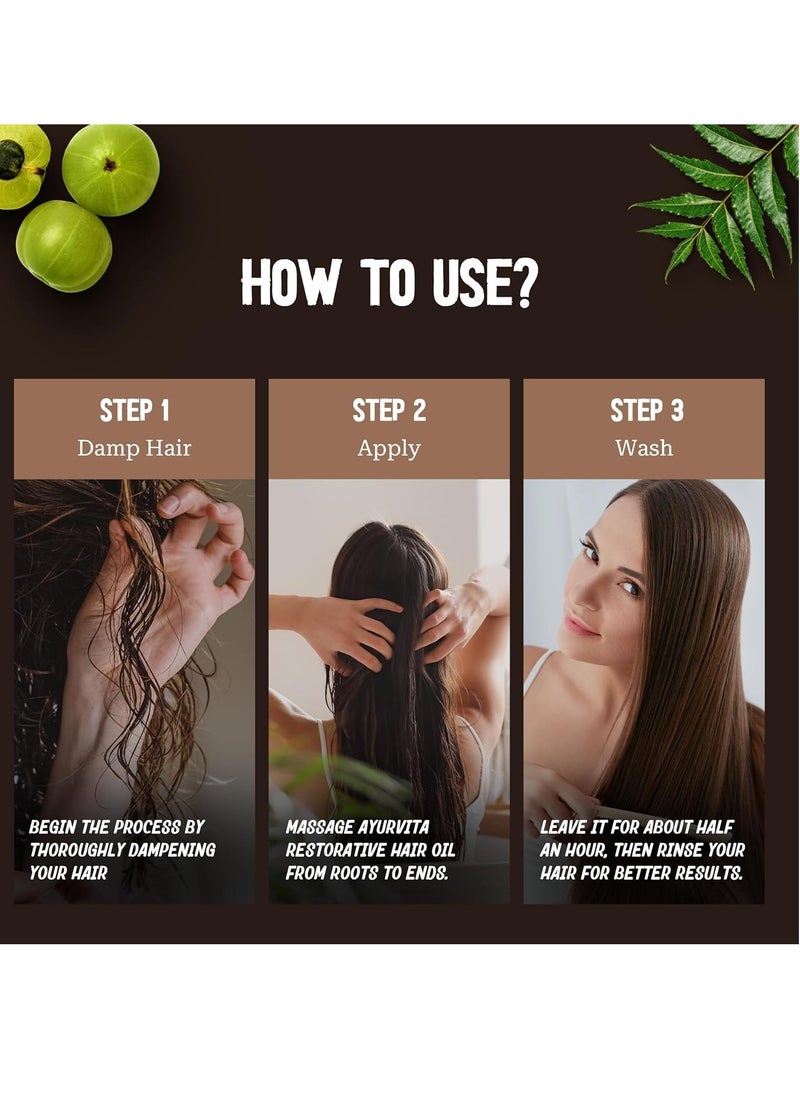 HOW TO USE?

STEP 1
Damp Hair

BEGIN THE PROCESS BY THOROUGHLY DAMPENING YOUR HAIR

STEP 2
Apply

MASSAGE AYURVITA RESTORATIVE HAIR OIL FROM ROOTS TO ENDS.

STEP 3
Wash

LEAVE IT FOR ABOUT HALF AN HOUR, THEN RINSE YOUR HAIR FOR BETTER RESULTS.