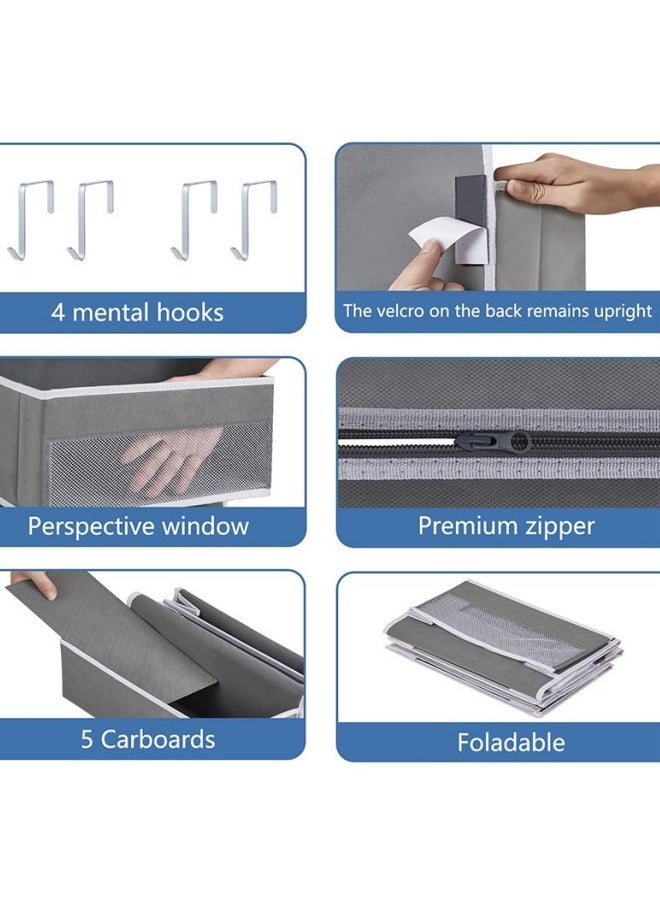 4 mental hooks

The velcro on the back remains upright

Perspective window

Premium zipper

5 Carboards

Foladable