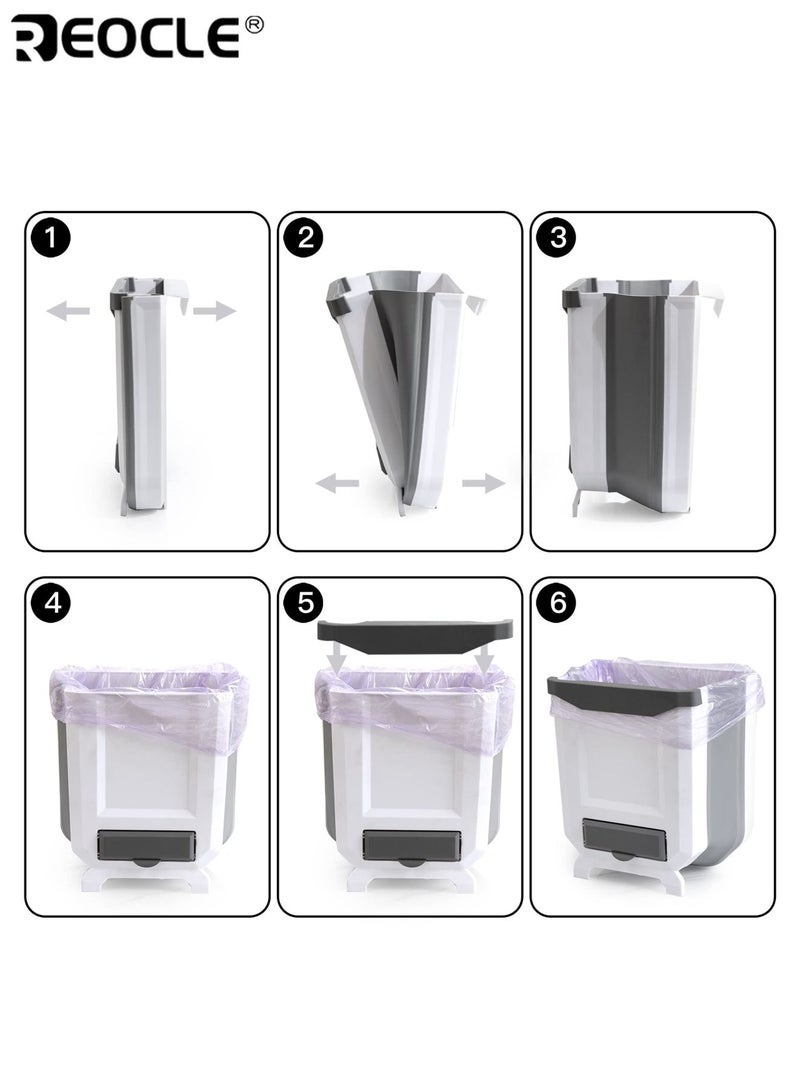 REOCLE®

1

2

3

4

5

6