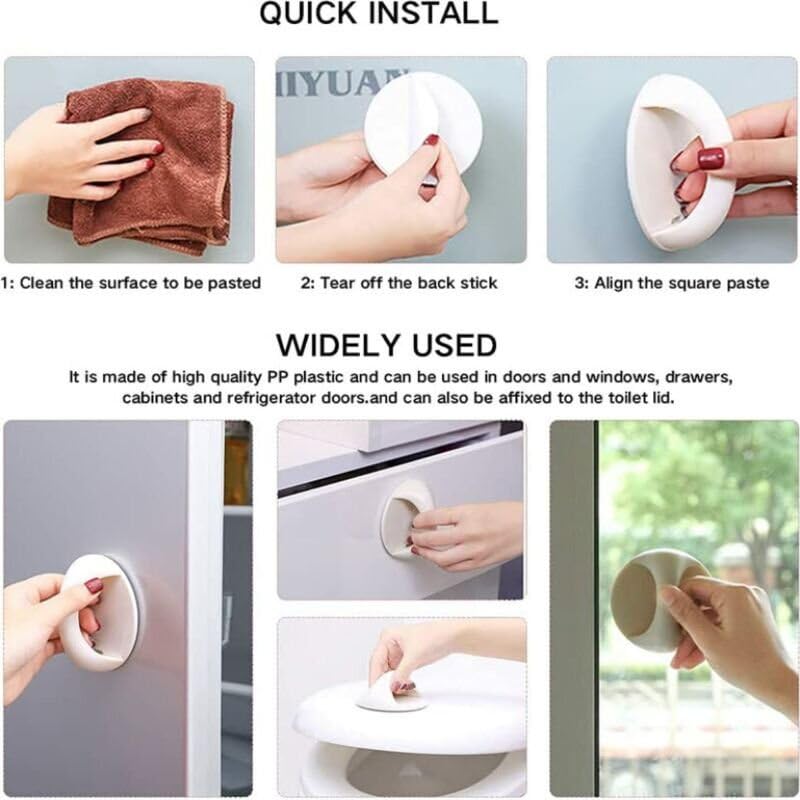 QUICK INSTALL

IIYUAN

1: Clean the surface to be pasted

2: Tear off the back stick

3: Align the square paste

WIDELY USED

It is made of high quality PP plastic and can be used in doors and windows, drawers, cabinets and refrigerator doors.and can also be affixed to the toilet lid.