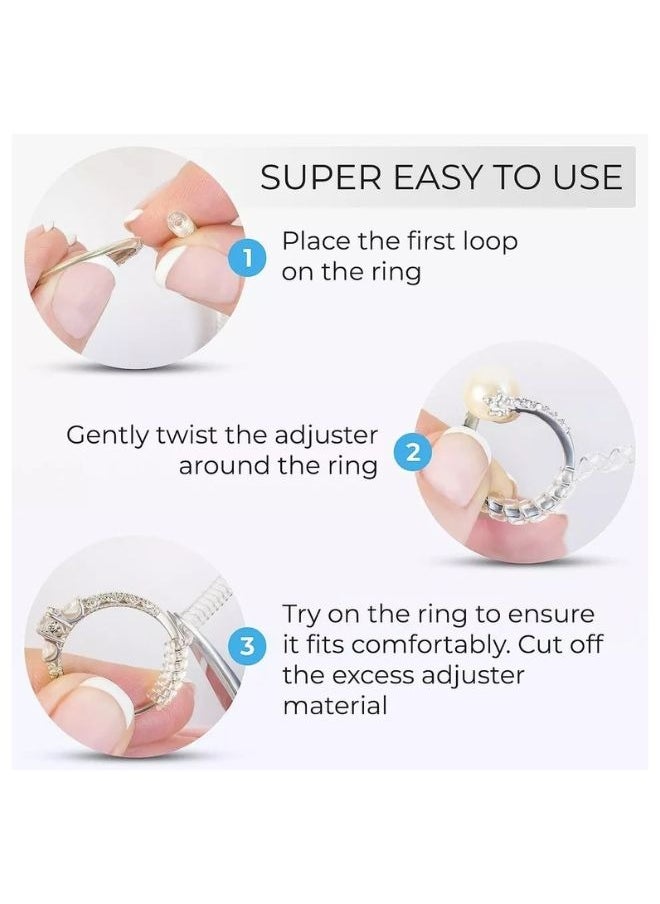 SUPER EASY TO USE

1 Place the first loop on the ring

Gently twist the adjuster around the ring 2

3 Try on the ring to ensure it fits comfortably. Cut off the excess adjuster material