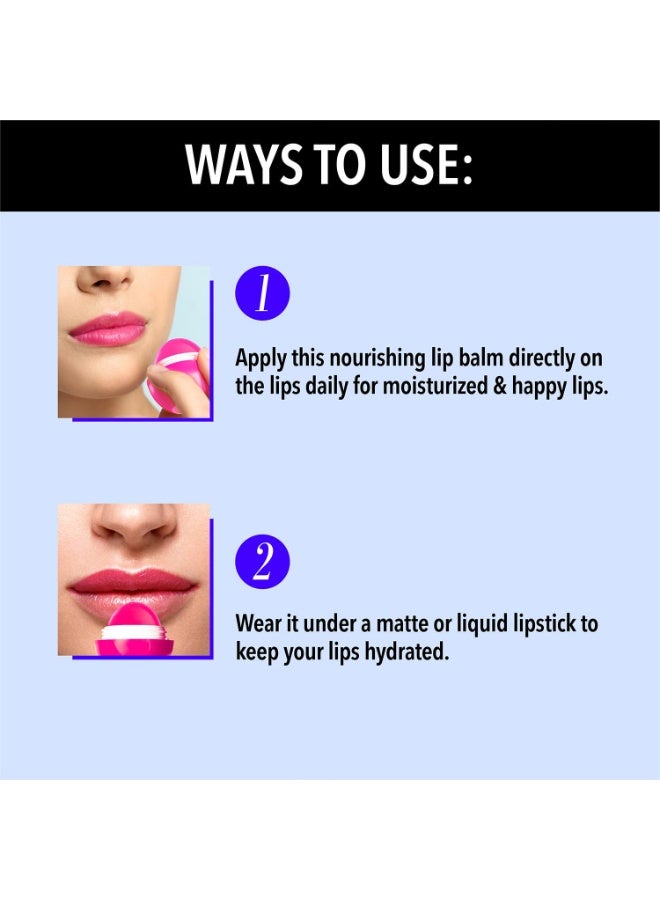 WAYS TO USE:

1

Apply this nourishing lip balm directly on the lips daily for moisturized & happy lips.

2

Wear it under a matte or liquid lipstick to keep your lips hydrated.