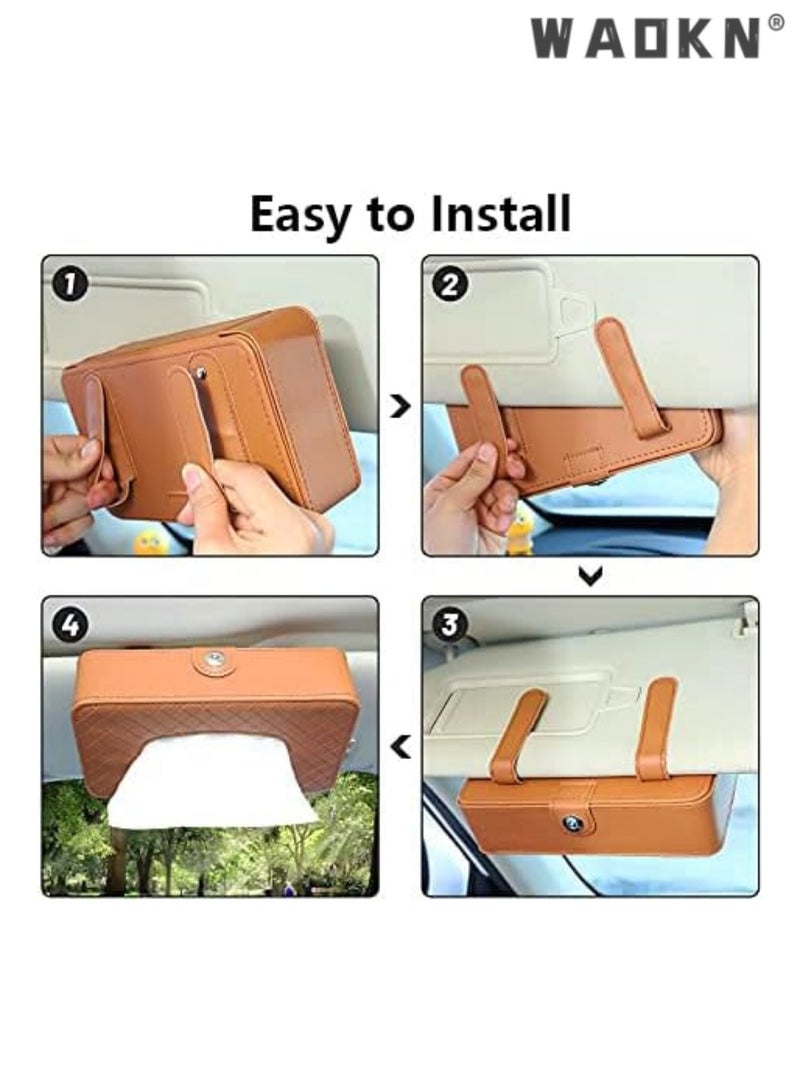 WAOKN®

Easy to Install

1

2

3

4