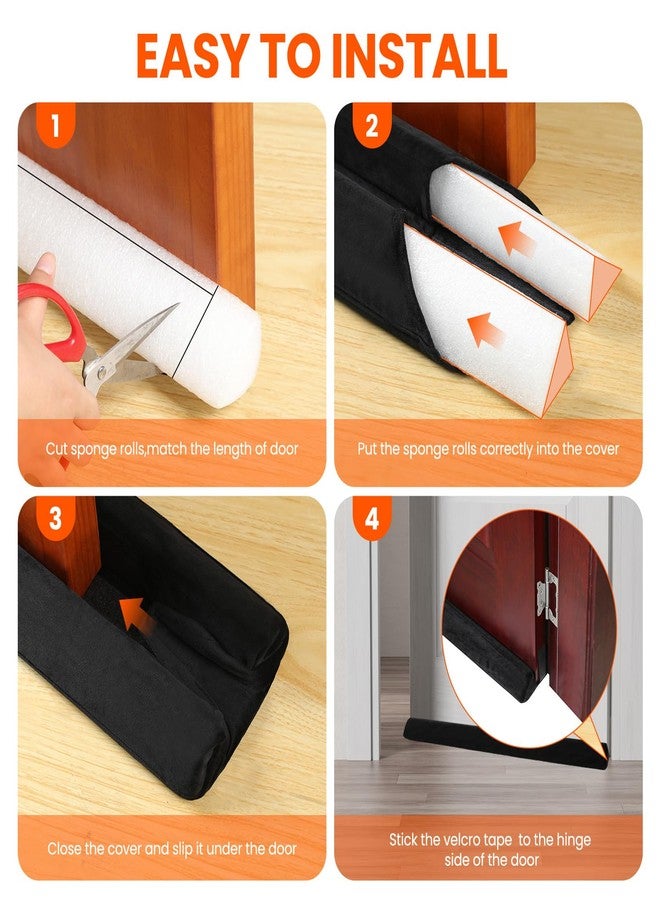 EASY TO INSTALL

1

Cut sponge rolls,match the length of door

2

Put the sponge rolls correctly into the cover

3

Close the cover and slip it under the door

4

Stick the velcro tape to the hinge side of the door