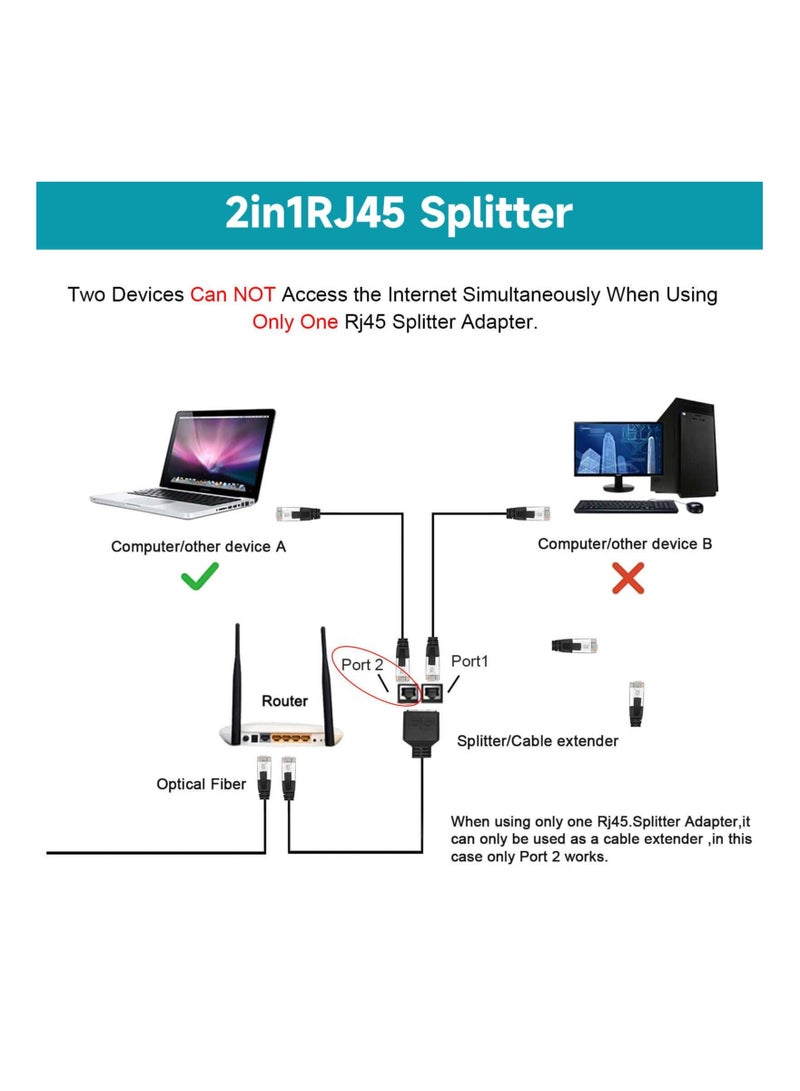 2in1RJ45 Splitter

Two Devices Can NOT Access the Internet Simultaneously When Using Only One Rj45 Splitter Adapter.

Computer/other device A

Computer/other device B

Port 2

Port1

Router

Splitter/Cable extender

Optical Fiber

When using only one Rj45.Splitter Adapter,it can only be used as a cable extender ,in this case only Port 2 works.