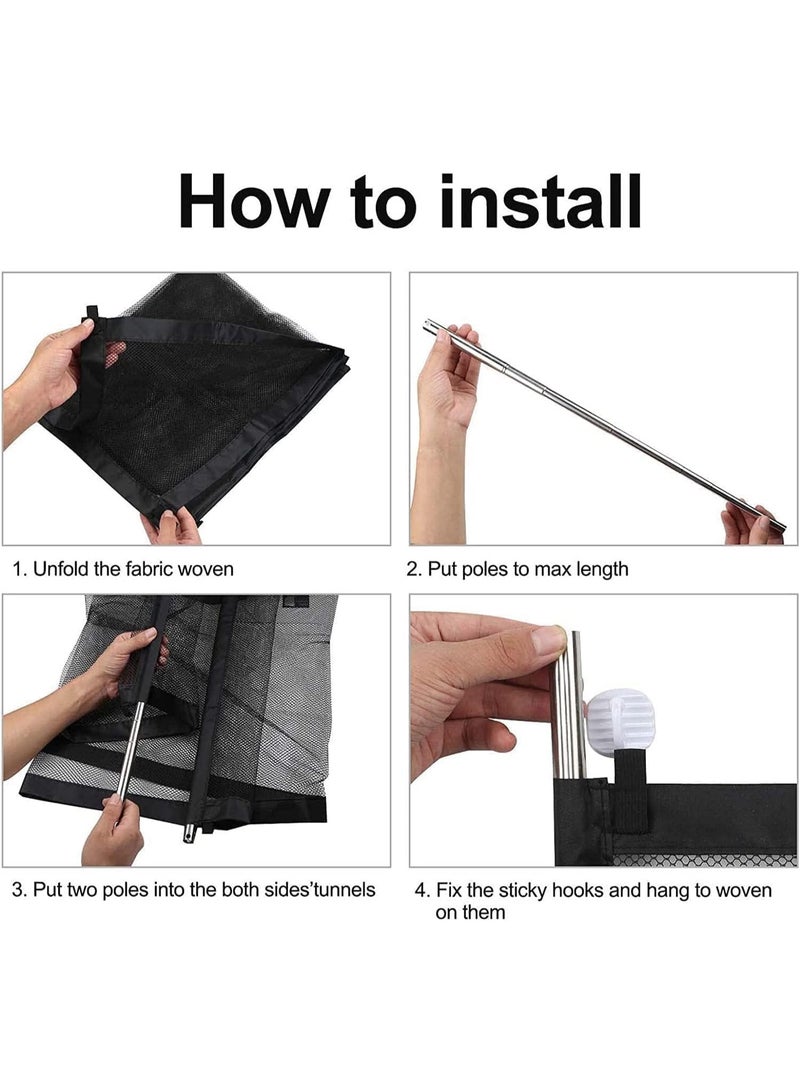 How to install

1. Unfold the fabric woven

2. Put poles to max length

3. Put two poles into the both sides'tunnels

4. Fix the sticky hooks and hang to woven on them