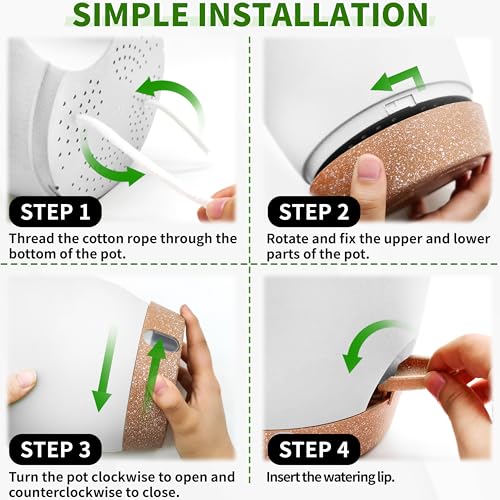 SIMPLE INSTALLATION

STEP 1

Thread the cotton rope through the bottom of the pot.

STEP 2

Rotate and fix the upper and lower parts of the pot.

STEP 3

Turn the pot clockwise to open and counterclockwise to close.

STEP 4

Insert the watering lip.