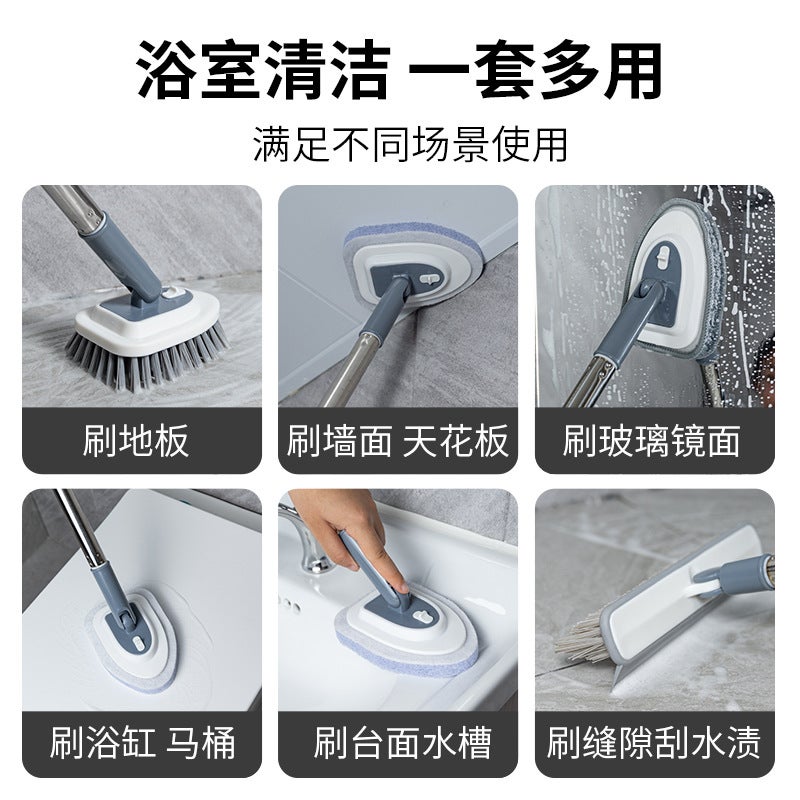 浴室清洁 一套多用

满足不同场景使用

刷地板

刷墙面 天花板

刷玻璃镜面

刷浴缸 马桶

刷台面水槽

刷缝隙刮水渍