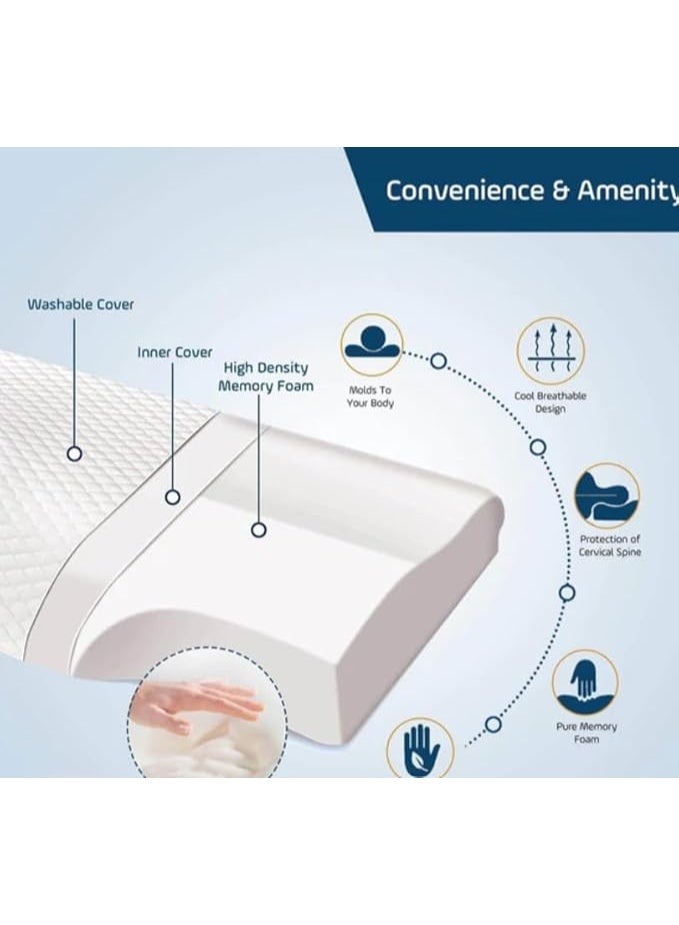 Convenience & Amenity

Washable Cover

Inner Cover

High Density Memory Foam

Molds To Your Body

Cool Breathable Design

Protection of Cervical Spine

Pure Memory Foam