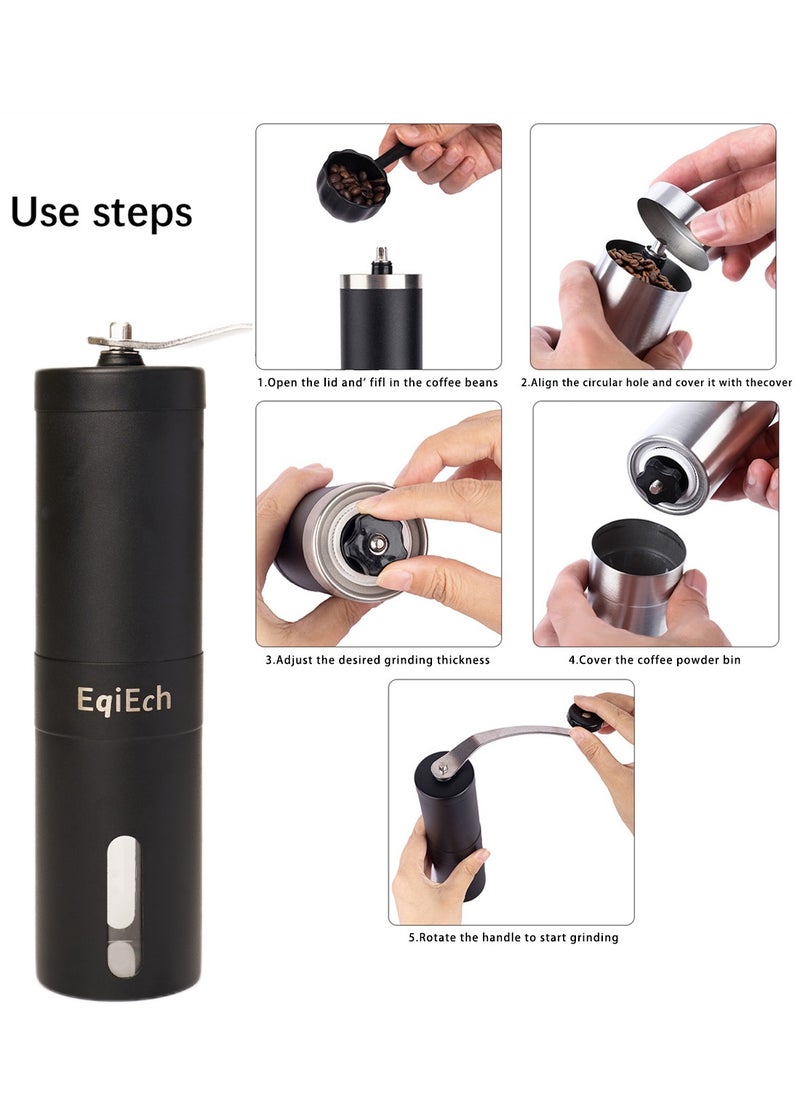 Use steps

EqiEch

1.Open the lid and' fifl in the coffee beans

2.Align the circular hole and cover it with thecover

3.Adjust the desired grinding thickness

4.Cover the coffee powder bin

5.Rotate the handle to start grinding