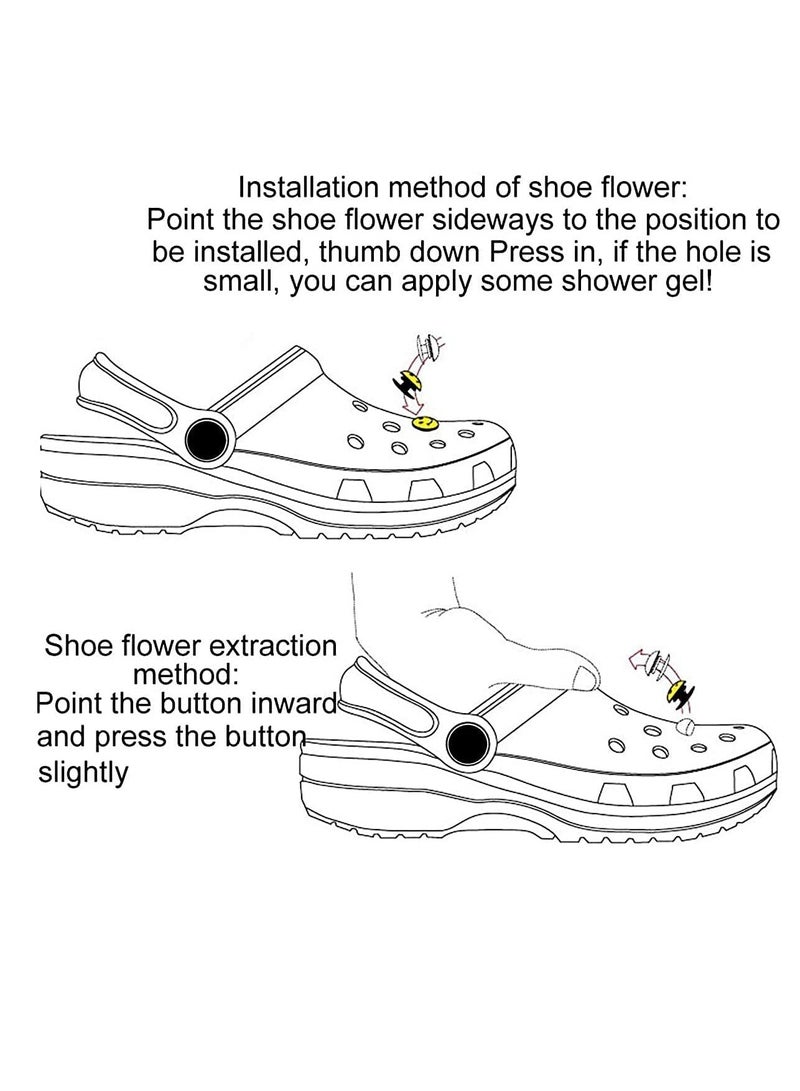 Installation method of shoe flower:
Point the shoe flower sideways to the position to be installed, thumb down Press in, if the hole is small, you can apply some shower gel!

Shoe flower extraction method:
Point the button inward and press the button slightly