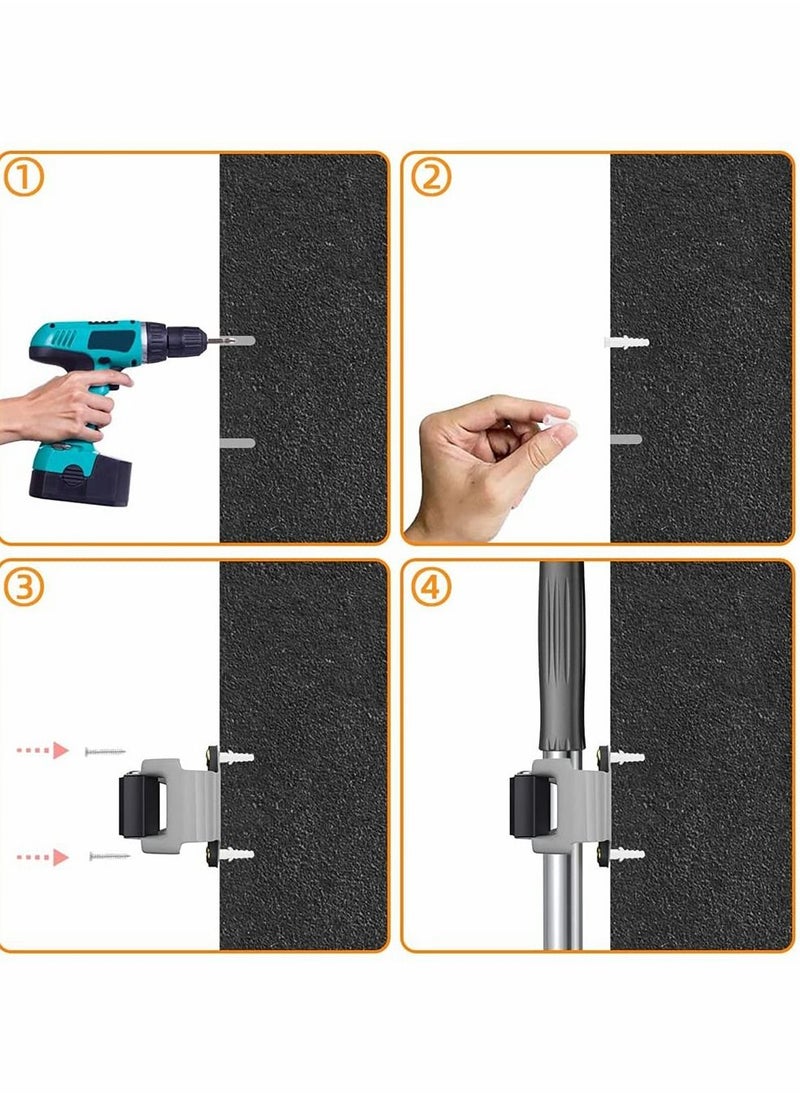 ①

②

③

④