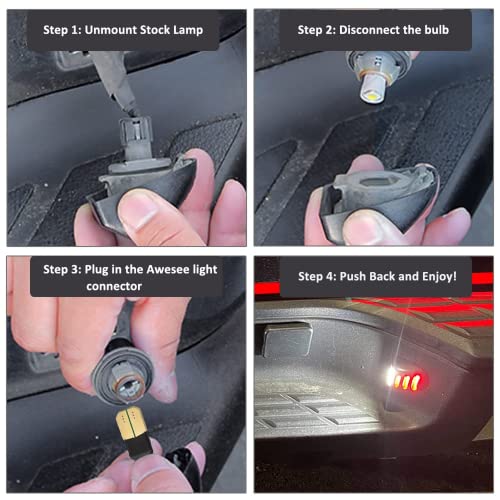 Step 1: Unmount Stock Lamp

Step 2: Disconnect the bulb

Step 3: Plug in the Awesee light connector

Step 4: Push Back and Enjoy!