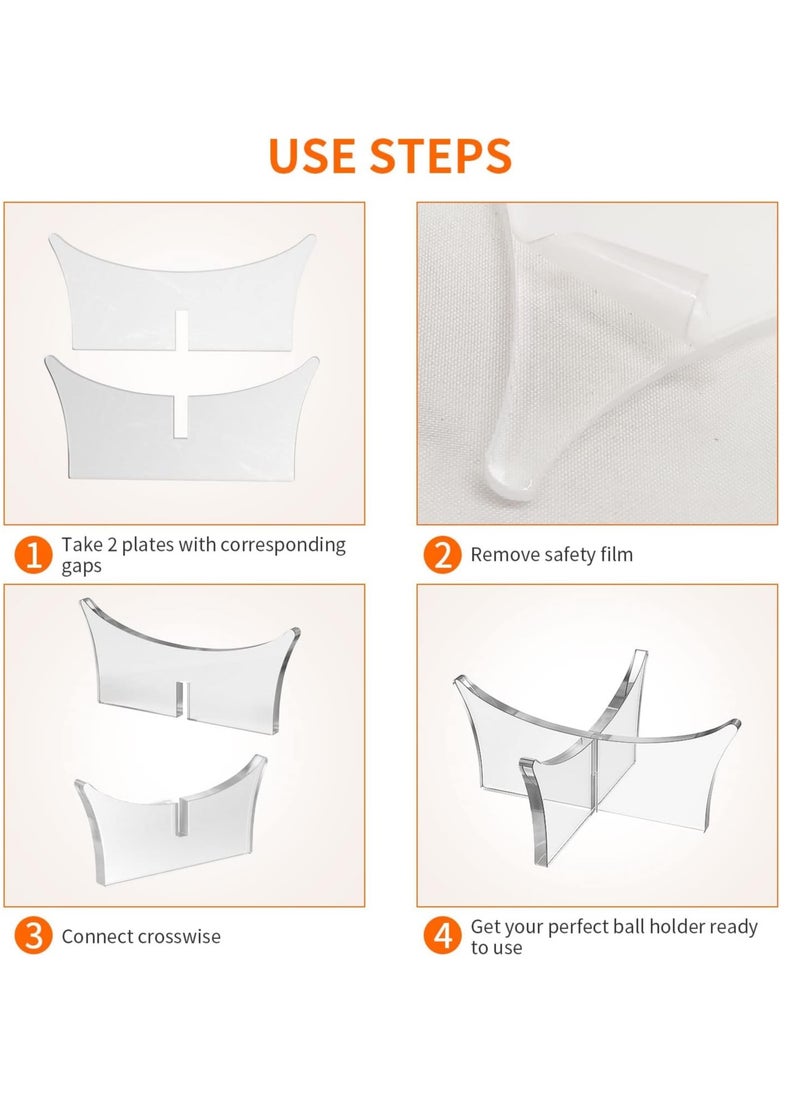 USE STEPS

1 Take 2 plates with corresponding gaps

2 Remove safety film

3 Connect crosswise

4 Get your perfect ball holder ready to use