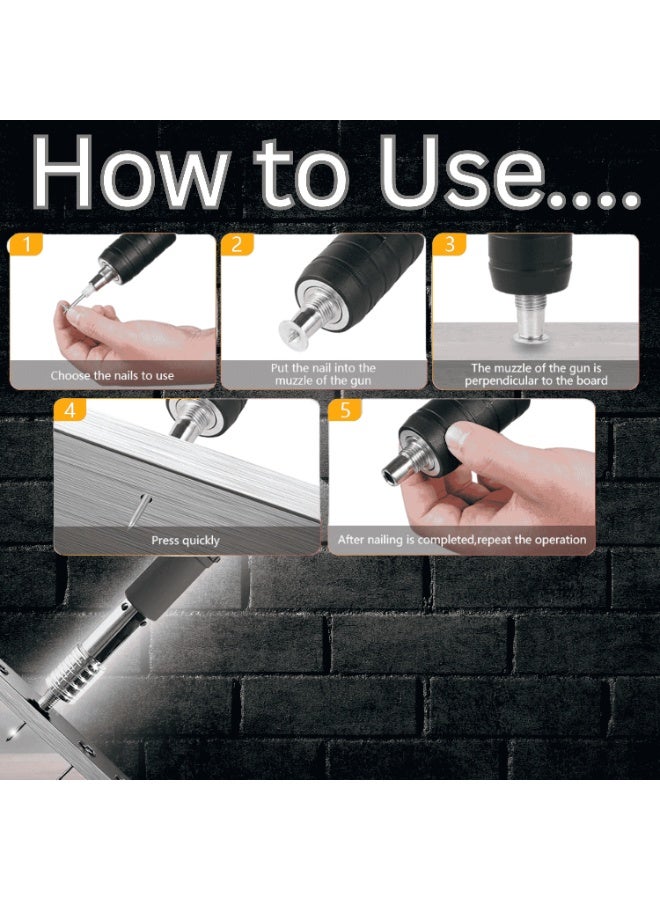 How to Use....

1
Choose the nails to use

2
Put the nail into the muzzle of the gun

3
The muzzle of the gun is perpendicular to the board

4
Press quickly

5
After nailing is completed,repeat the operation