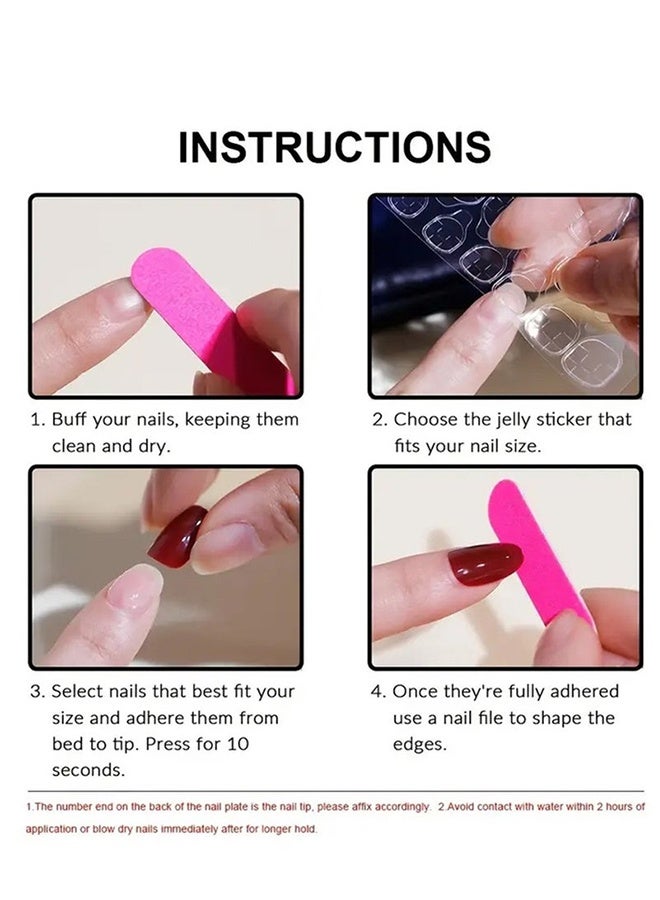 INSTRUCTIONS

1. Buff your nails, keeping them clean and dry.

2. Choose the jelly sticker that fits your nail size.

3. Select nails that best fit your size and adhere them from bed to tip. Press for 10 seconds.

4. Once they're fully adhered use a nail file to shape the edges.

1.The number end on the back of the nail plate is the nail tip, please affix accordingly. 2.Avoid contact with water within 2 hours of application or blow dry nails immediately after for longer hold.