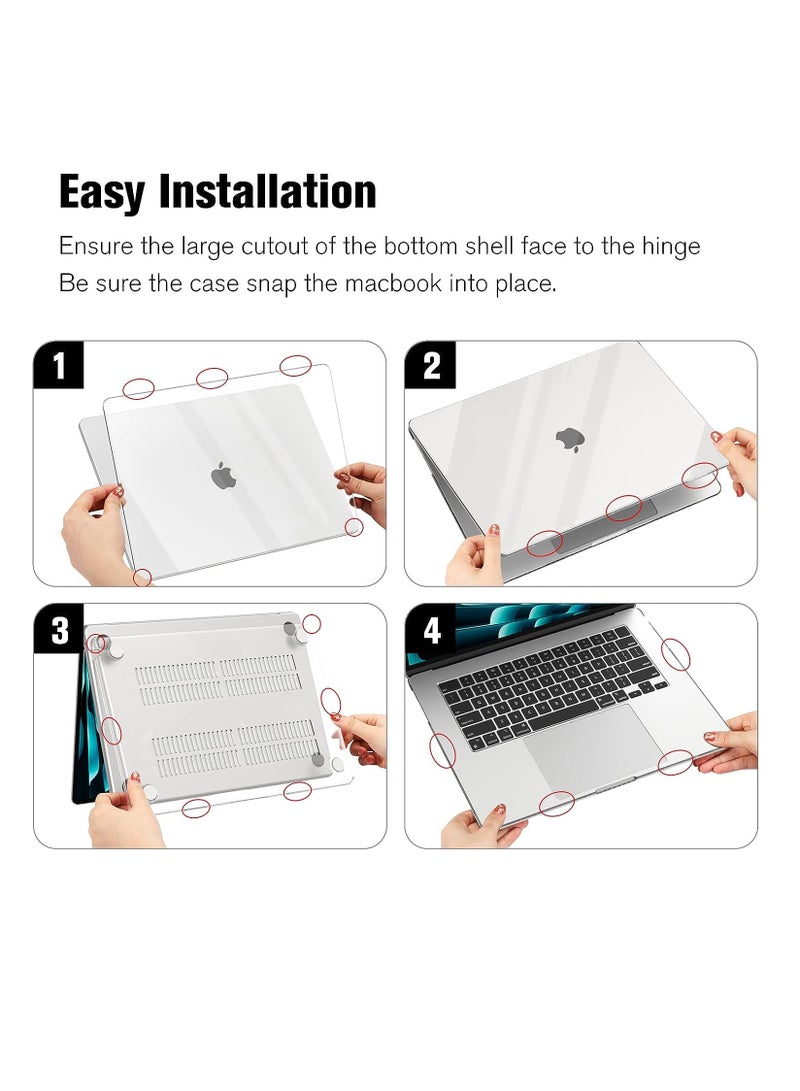 Easy Installation

Ensure the large cutout of the bottom shell face to the hinge
Be sure the case snap the macbook into place.

1

2

3

4