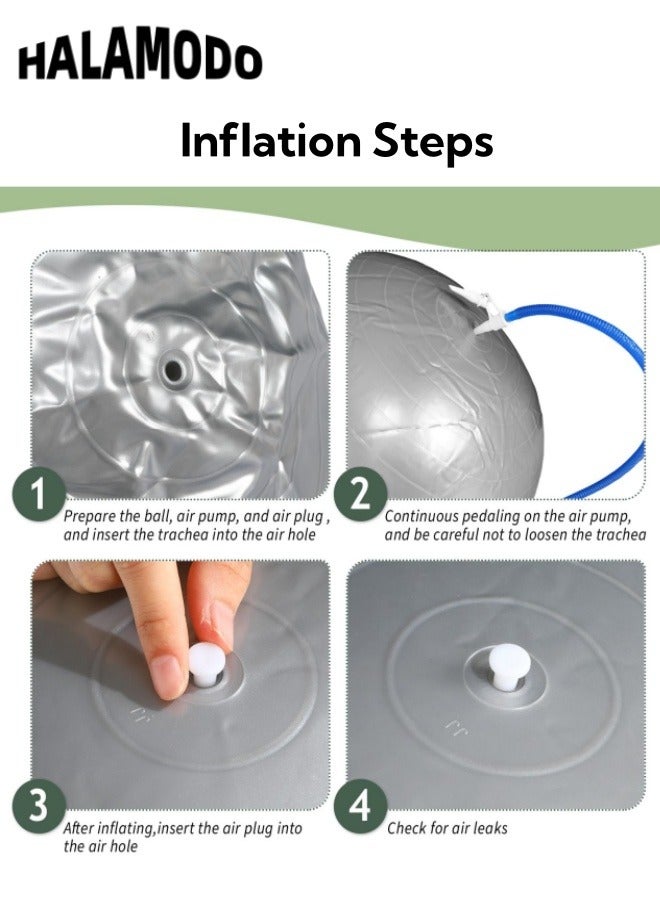 HALAMODO

Inflation Steps

1 Prepare the ball, air pump, and air plug , and insert the trachea into the air hole

2 Continuous pedaling on the air pump, and be careful not to loosen the trachea

3 After inflating,insert the air plug into the air hole

4 Check for air leaks