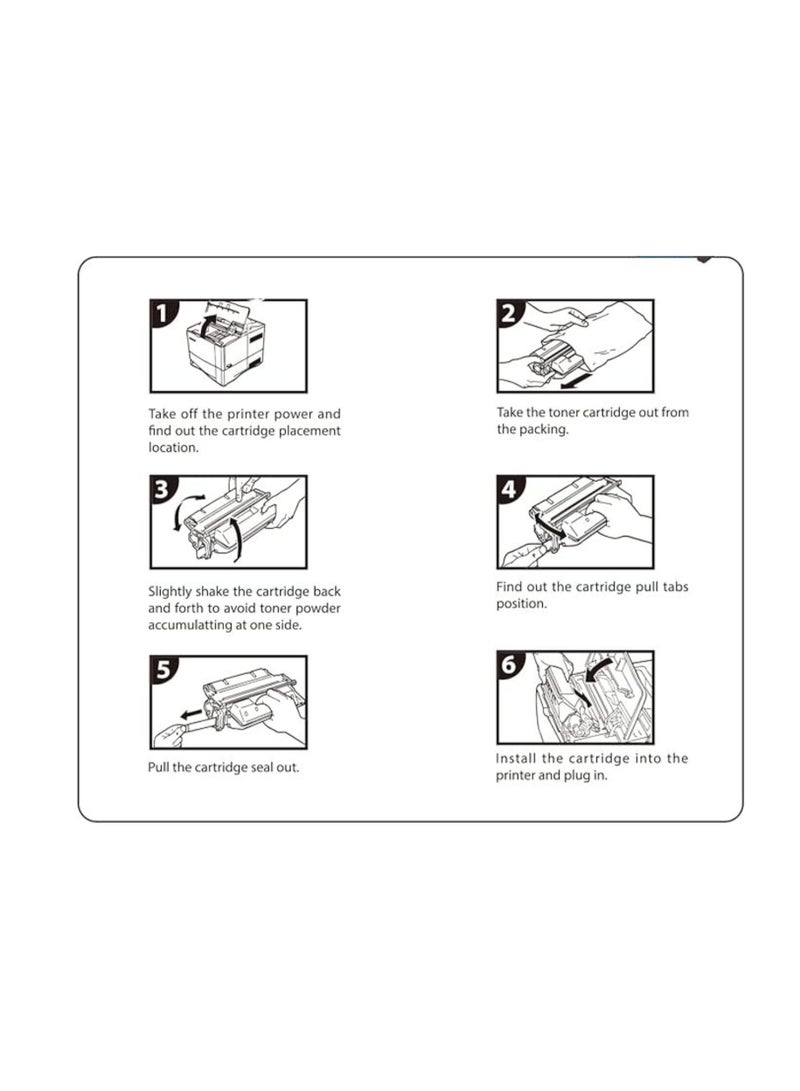 1

Take off the printer power and find out the cartridge placement location.

2

Take the toner cartridge out from the packing.

3

Slightly shake the cartridge back and forth to avoid toner powder accumulatting at one side.

4

Find out the cartridge pull tabs position.

5

Pull the cartridge seal out.

6

Install the cartridge into the printer and plug in.