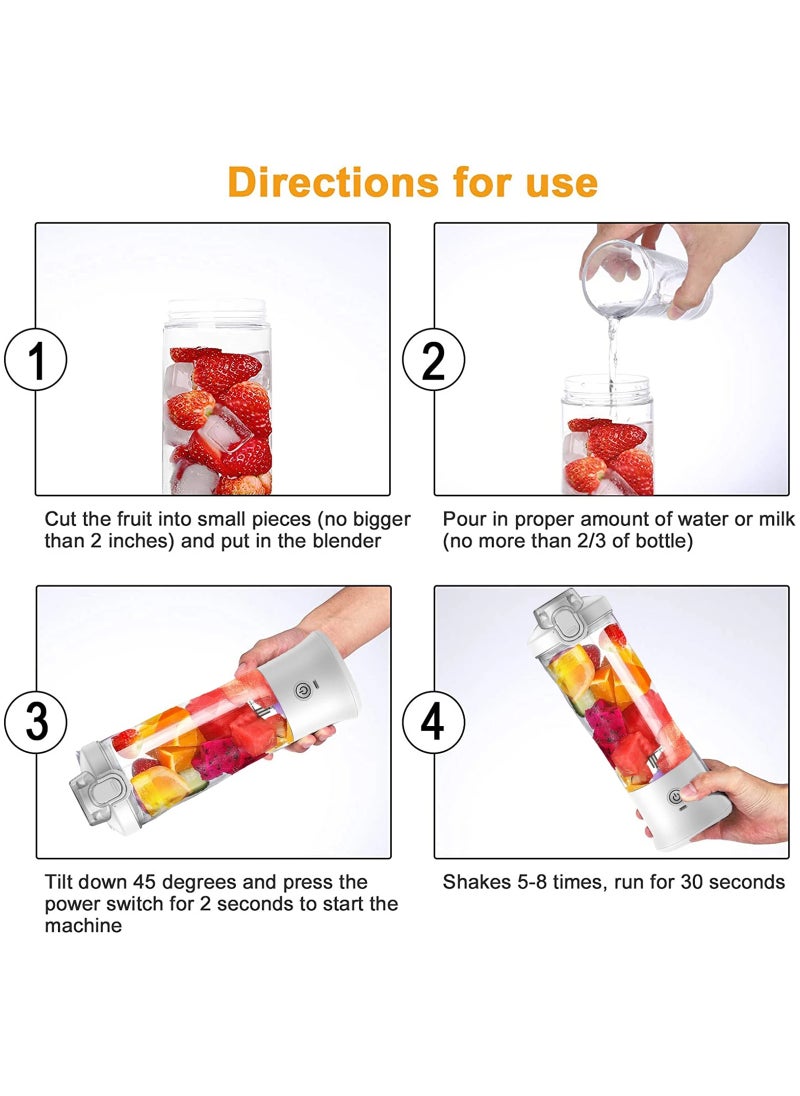 Directions for use

1

Cut the fruit into small pieces (no bigger than 2 inches) and put in the blender

2

Pour in proper amount of water or milk (no more than 2/3 of bottle)

3

Tilt down 45 degrees and press the power switch for 2 seconds to start the machine

4

Shakes 5-8 times, run for 30 seconds