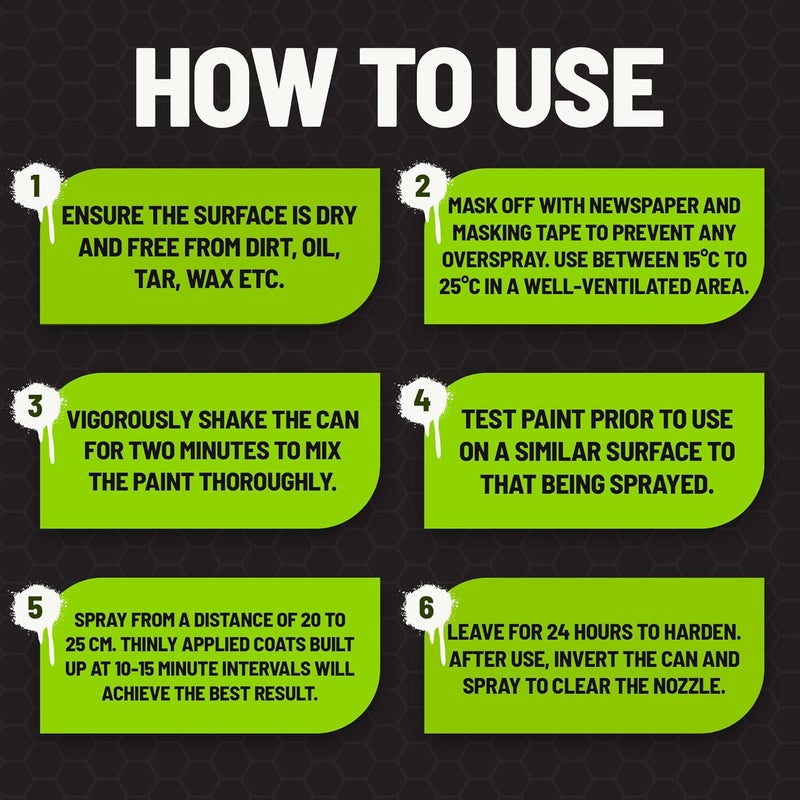 HOW TO USE

1

ENSURE THE SURFACE IS DRY AND FREE FROM DIRT, OIL, TAR, WAX ETC.

2

MASK OFF WITH NEWSPAPER AND MASKING TAPE TO PREVENT ANY OVERSPRAY. USE BETWEEN 15°C TO 25°C IN A WELL-VENTILATED AREA.

3

VIGOROUSLY SHAKE THE CAN FOR TWO MINUTES TO MIX THE PAINT THOROUGHLY.

4

TEST PAINT PRIOR TO USE ON A SIMILAR SURFACE TO THAT BEING SPRAYED.

5

SPRAY FROM A DISTANCE OF 20 TO 25 CM. THINLY APPLIED COATS BUILT UP AT 10-15 MINUTE INTERVALS WILL ACHIEVE THE BEST RESULT.

6

LEAVE FOR 24 HOURS TO HARDEN. AFTER USE, INVERT THE CAN AND SPRAY TO CLEAR THE NOZZLE.