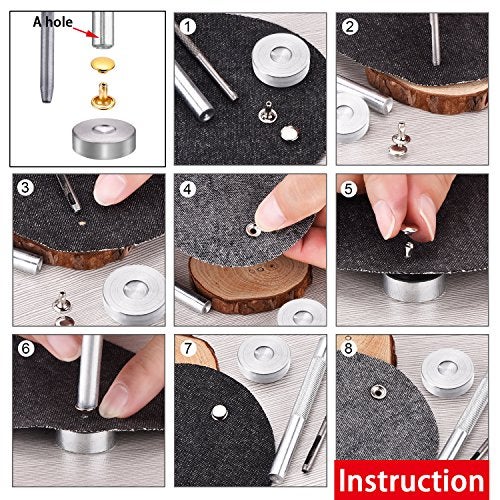 A hole

1

2

3

4

5

6

7

8

Instruction