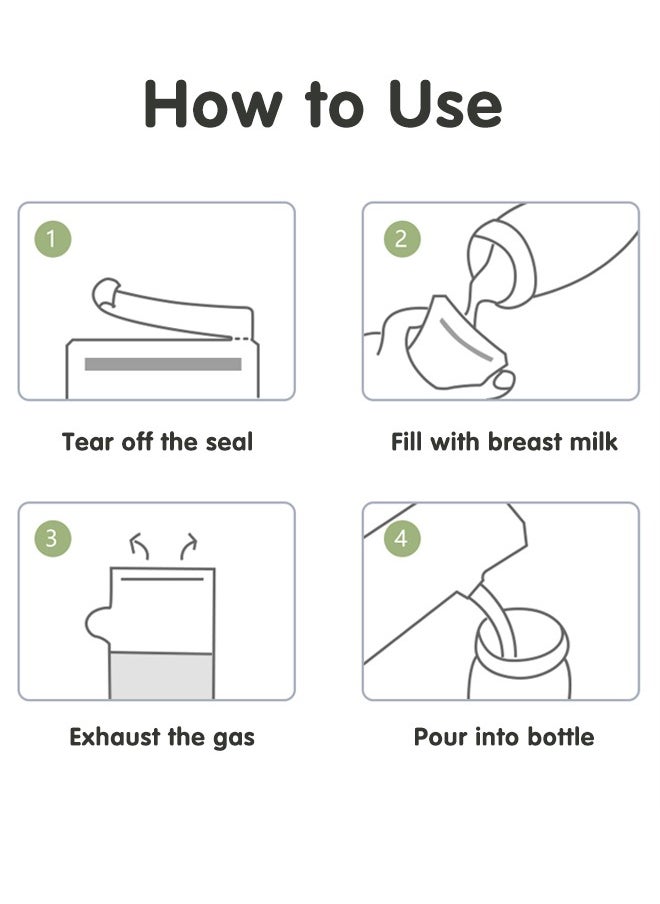 How to Use

1

Tear off the seal

2

Fill with breast milk

3

Exhaust the gas

4

Pour into bottle