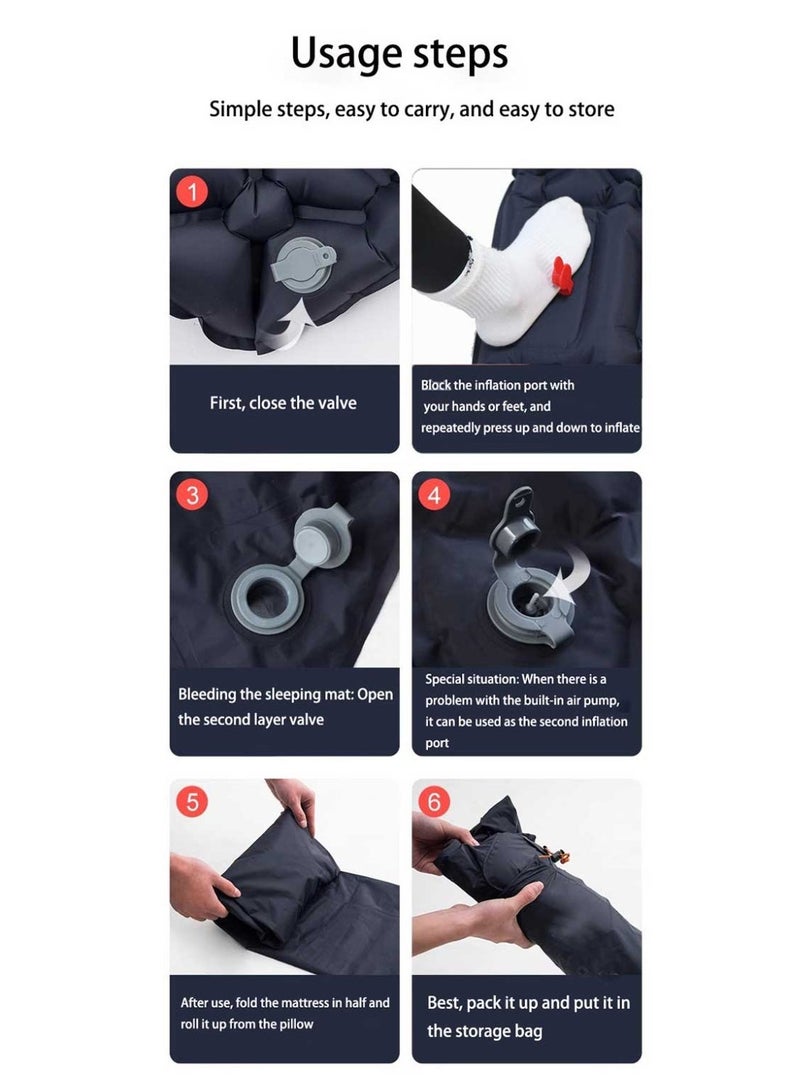 Usage steps

Simple steps, easy to carry, and easy to store

1

First, close the valve

Block the inflation port with your hands or feet, and repeatedly press up and down to inflate

3

Bleeding the sleeping mat: Open the second layer valve

4

Special situation: When there is a problem with the built-in air pump, it can be used as the second inflation port

5

After use, fold the mattress in half and roll it up from the pillow

6

Best, pack it up and put it in the storage bag