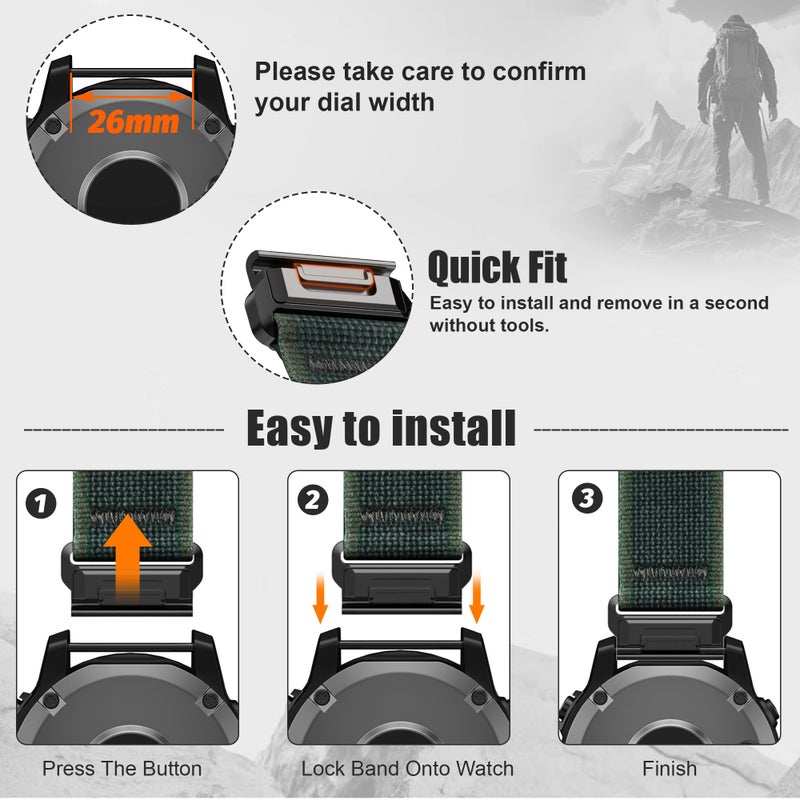 26mm

Please take care to confirm your dial width

Quick Fit

Easy to install and remove in a second without tools.

Easy to install

1

2

3

Press The Button

Lock Band Onto Watch

Finish