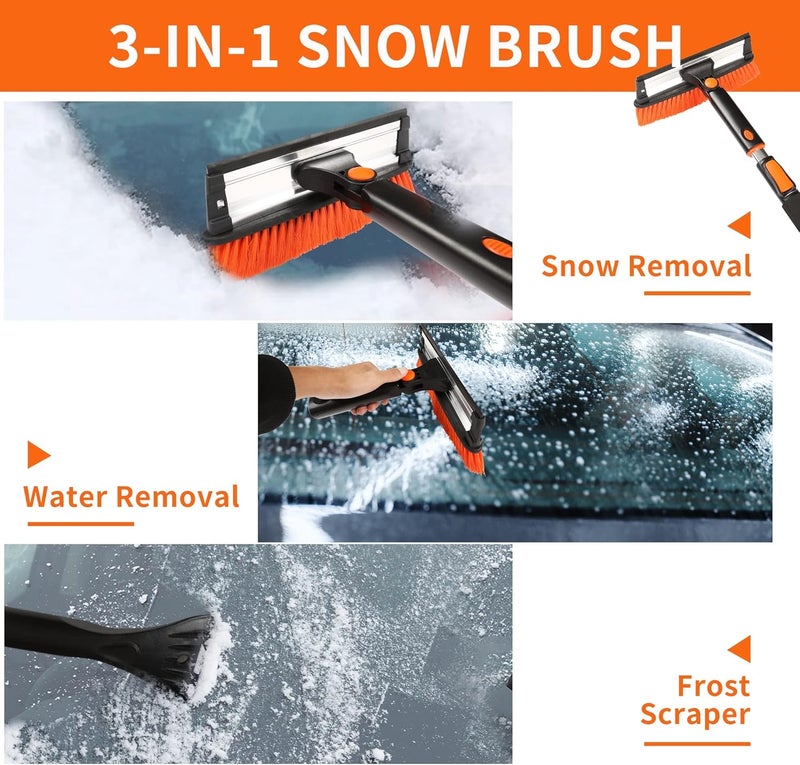 3-IN-1 SNOW BRUSH

Snow Removal

Water Removal

Frost Scraper