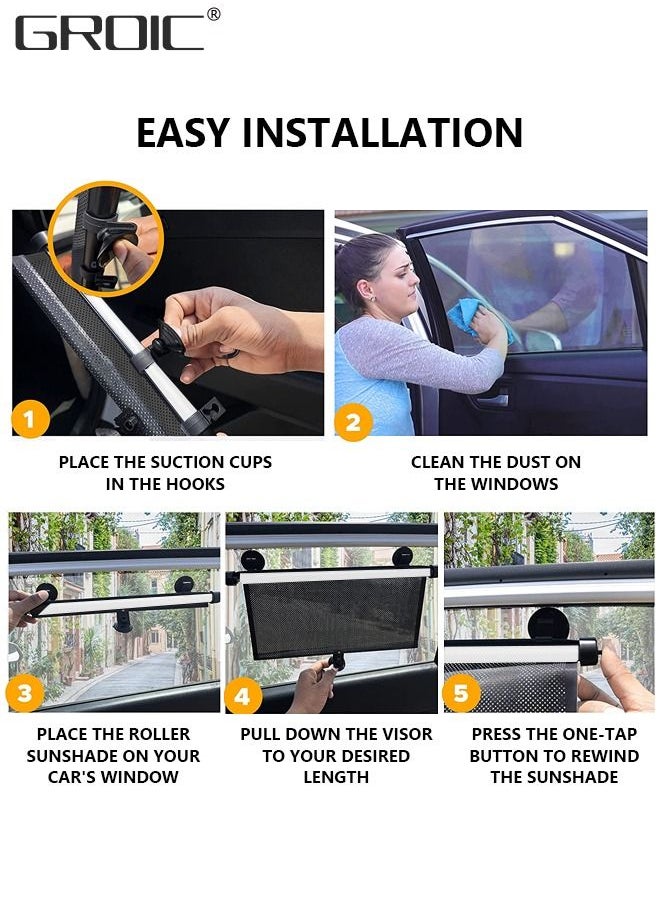 GROIC®

EASY INSTALLATION

1

PLACE THE SUCTION CUPS IN THE HOOKS

2

CLEAN THE DUST ON THE WINDOWS

3

PLACE THE ROLLER SUNSHADE ON YOUR CAR'S WINDOW

4

PULL DOWN THE VISOR TO YOUR DESIRED LENGTH

5

PRESS THE ONE-TAP BUTTON TO REWIND THE SUNSHADE