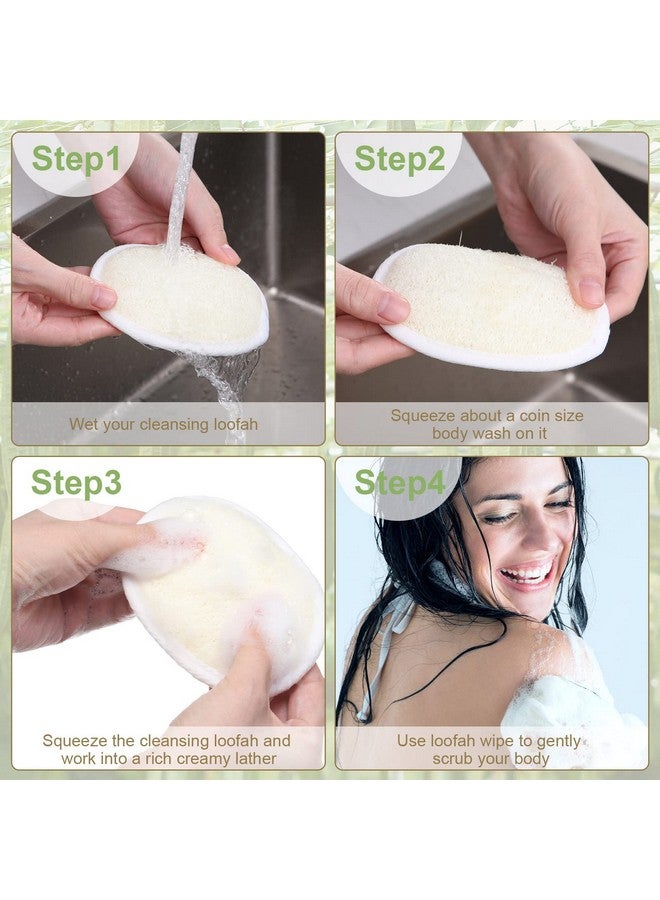 Step1

Wet your cleansing loofah

Step2

Squeeze about a coin size body wash on it

Step3

Squeeze the cleansing loofah and work into a rich creamy lather

Step4

Use loofah wipe to gently scrub your body