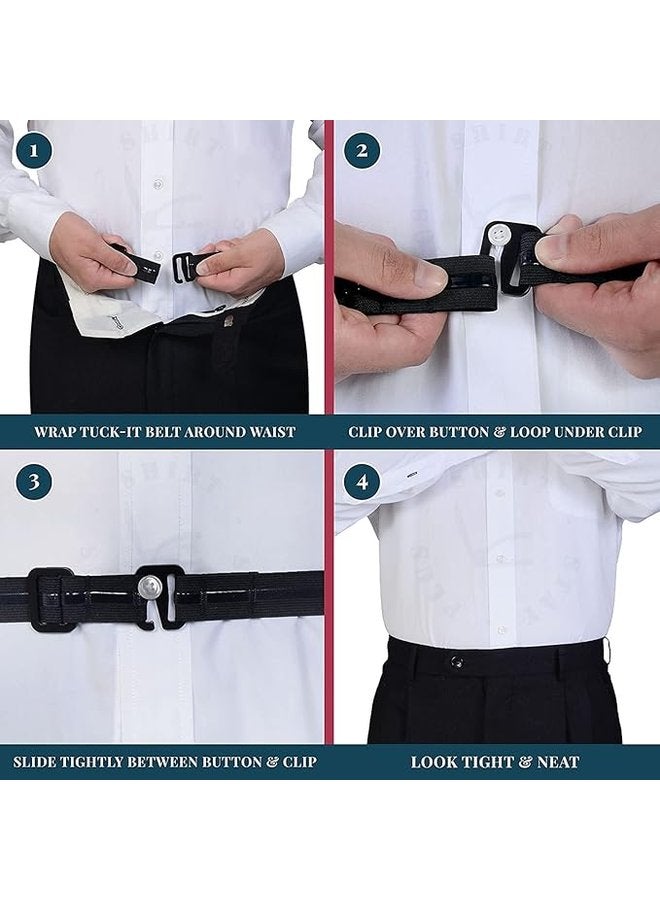 1

WRAP TUCK-IT BELT AROUND WAIST

2

CLIP OVER BUTTON & LOOP UNDER CLIP

3

SLIDE TIGHTLY BETWEEN BUTTON & CLIP

4

LOOK TIGHT & NEAT