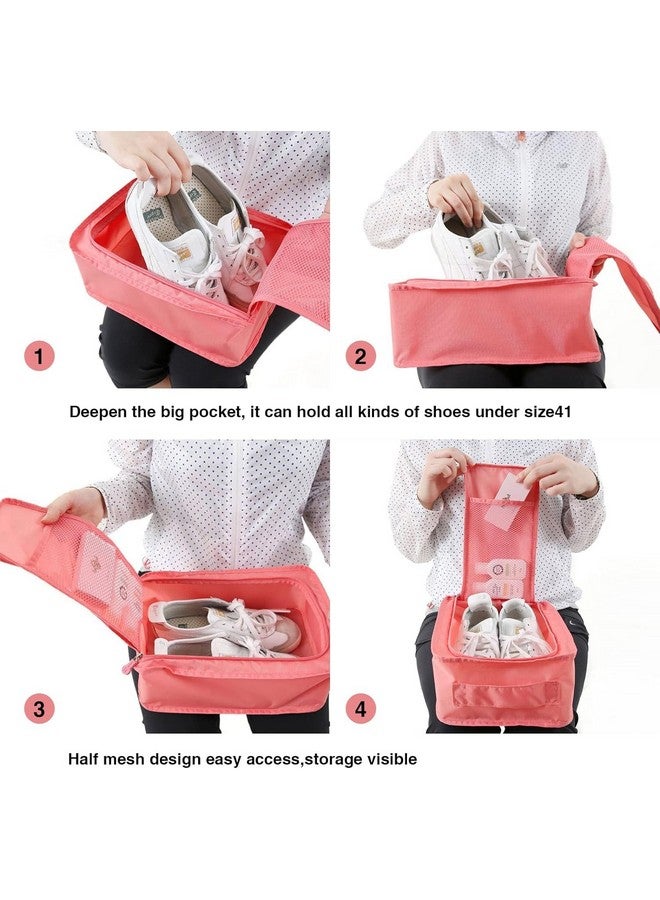 1

2

Deepen the big pocket, it can hold all kinds of shoes under size41

3

4

Half mesh design easy access,storage visible