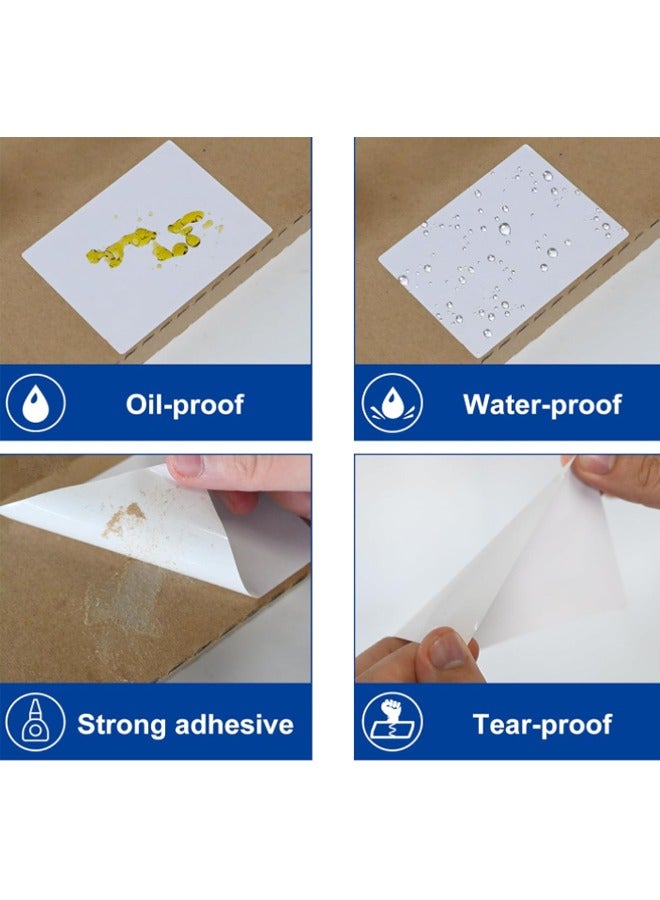 Oil-proof

Water-proof

Strong adhesive

Tear-proof