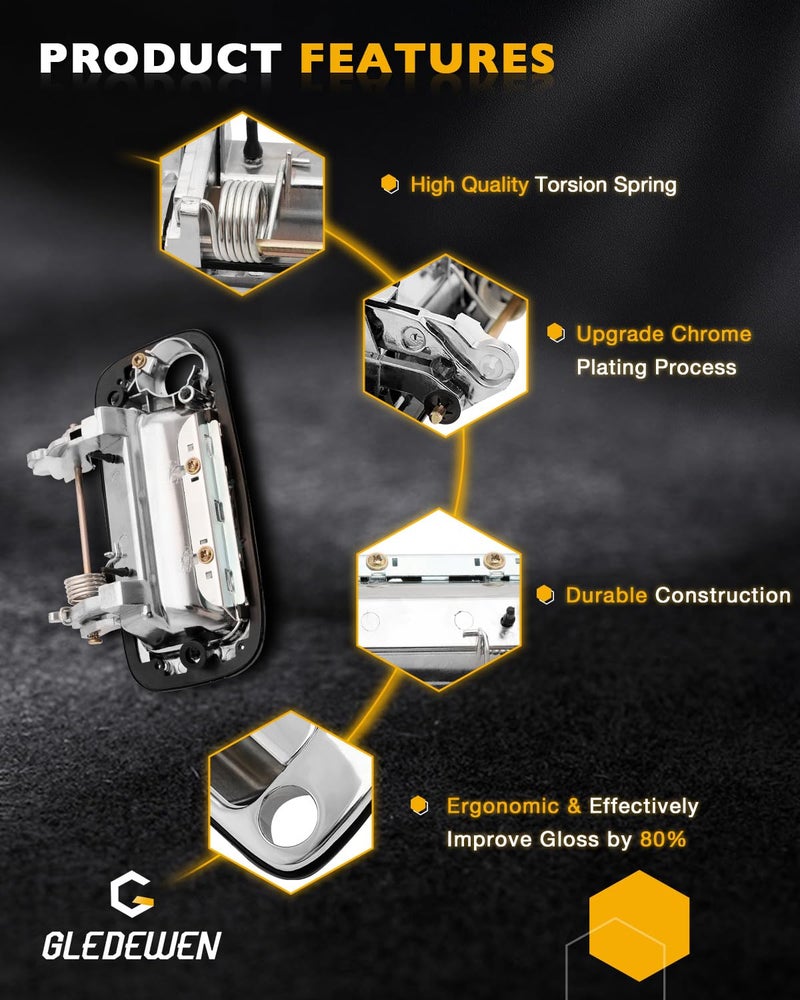 PRODUCT FEATURES

High Quality Torsion Spring

Upgrade Chrome Plating Process

Durable Construction

Ergonomic & Effectively Improve Gloss by 80%

GLEDEWEN