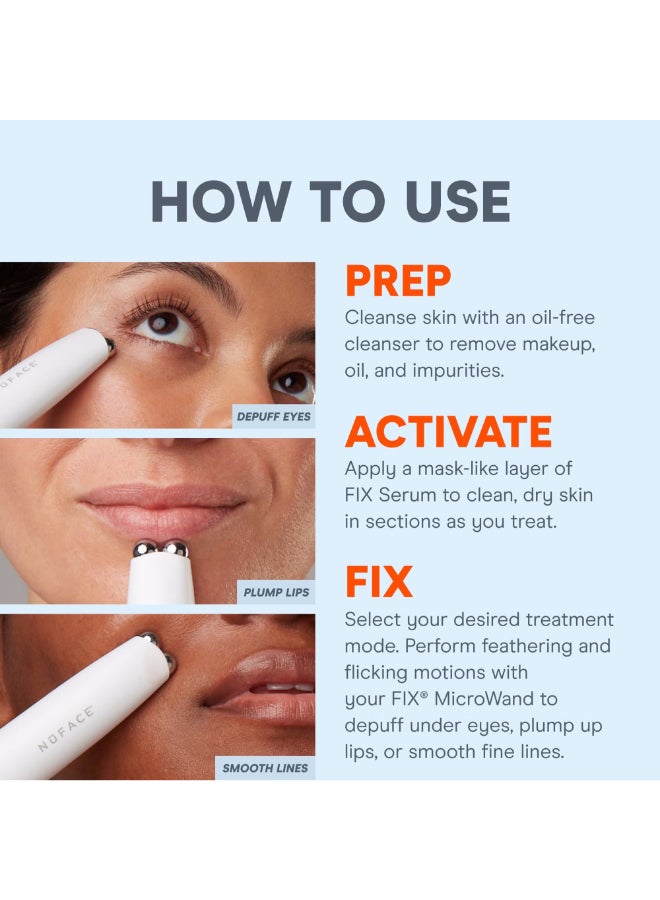 HOW TO USE

NUFACE

DEPUFF EYES

PLUMP LIPS

NUFACE

SMOOTH LINES

PREP
Cleanse skin with an oil-free cleanser to remove makeup, oil, and impurities.

ACTIVATE
Apply a mask-like layer of FIX Serum to clean, dry skin in sections as you treat.

FIX
Select your desired treatment mode. Perform feathering and flicking motions with your FIX® MicroWand to depuff under eyes, plump up lips, or smooth fine lines.