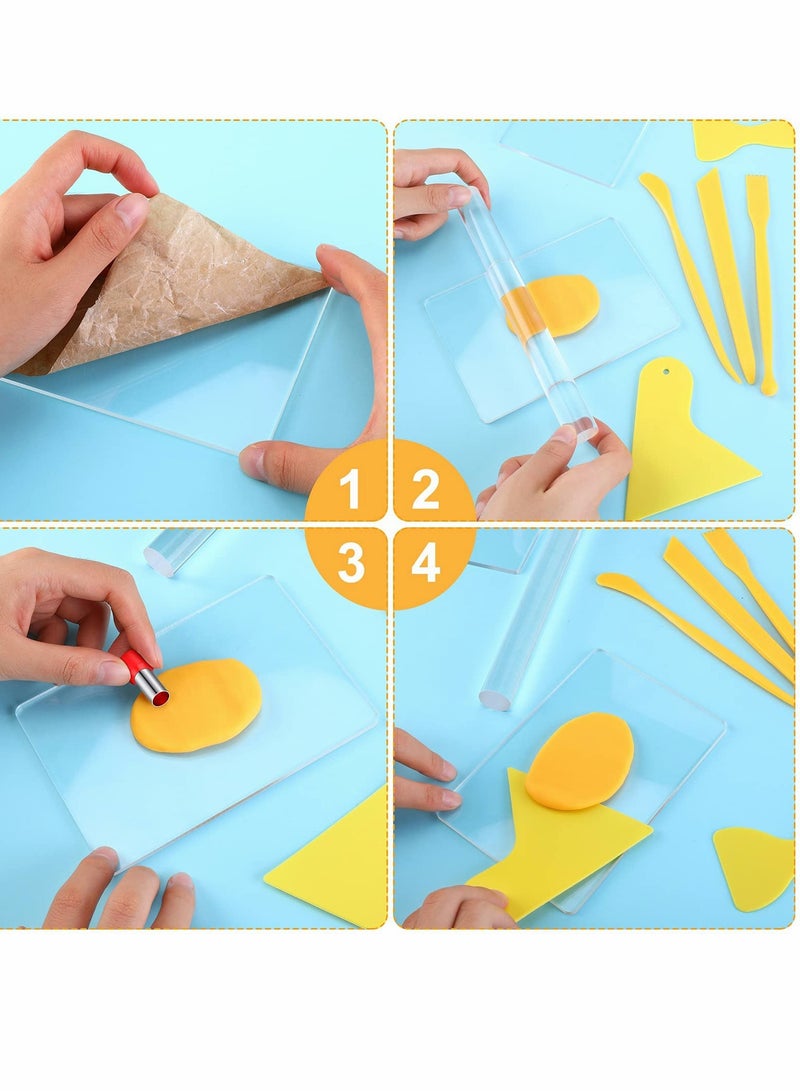 1
2
3
4