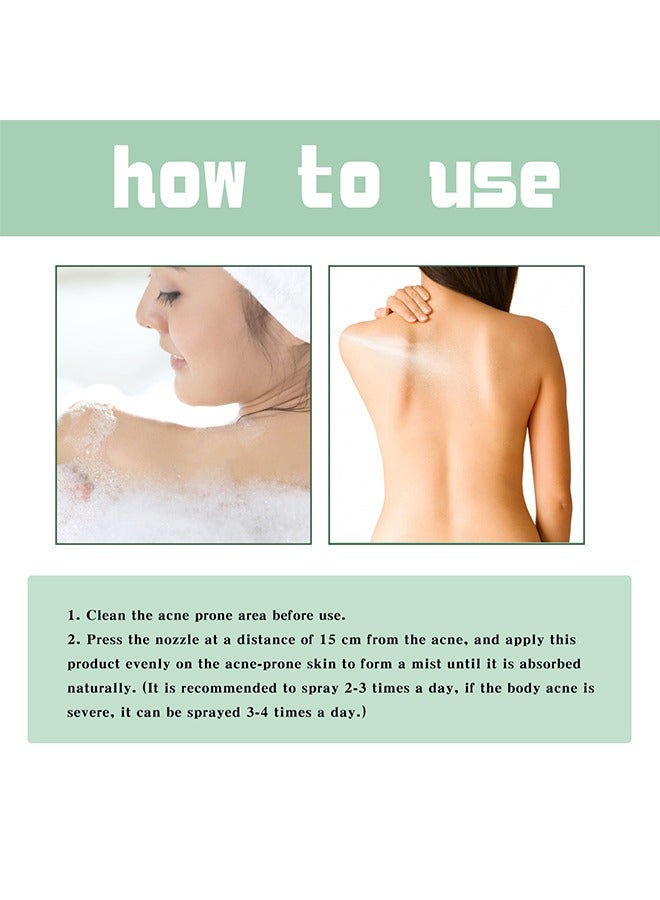 how to use

1. Clean the acne prone area before use.
2. Press the nozzle at a distance of 15 cm from the acne, and apply this product evenly on the acne-prone skin to form a mist until it is absorbed naturally. (It is recommended to spray 2-3 times a day, if the body acne is severe, it can be sprayed 3-4 times a day.)